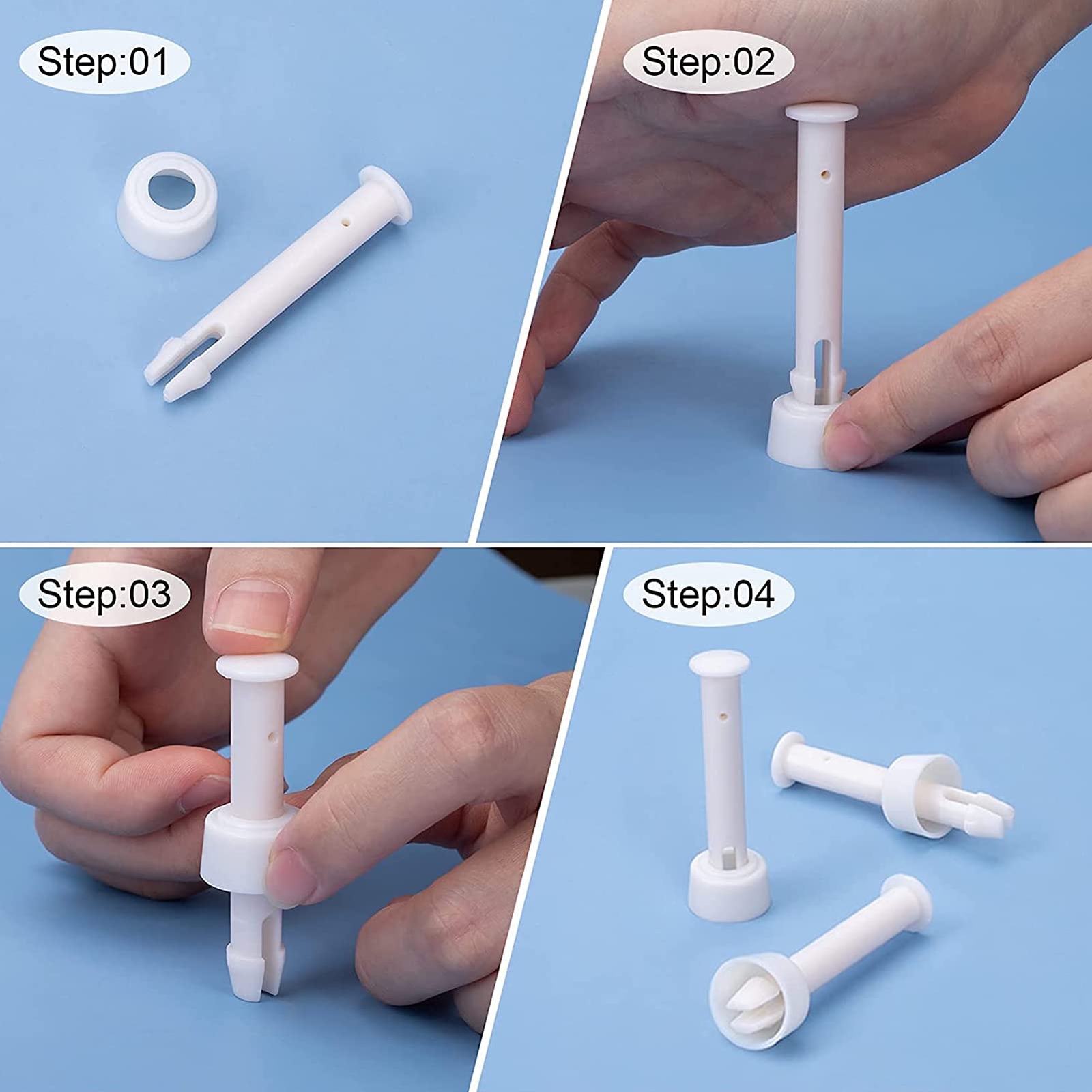 Step:01

Step:02

Step:03

Step:04