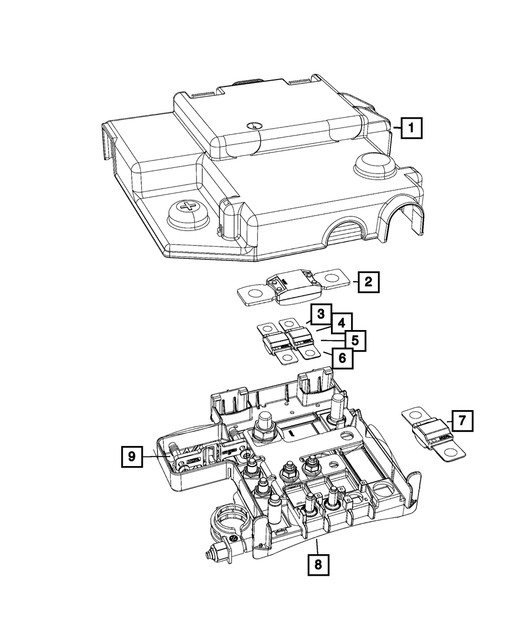 1
2
3
4
5
6
7
9
8