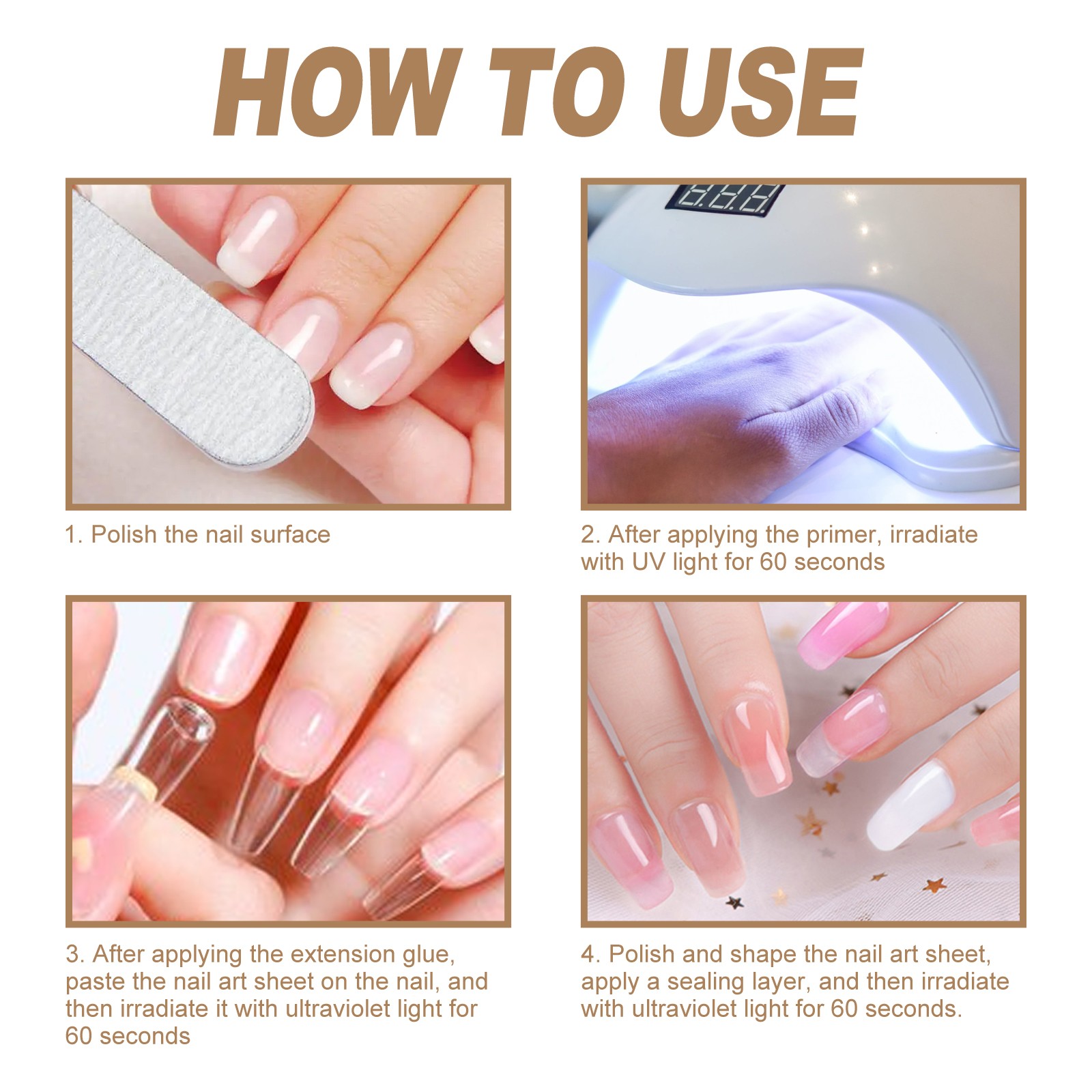 HOW TO USE

1. Polish the nail surface

2. After applying the primer, irradiate with UV light for 60 seconds

3. After applying the extension glue, paste the nail art sheet on the nail, and then irradiate it with ultraviolet light for 60 seconds

4. Polish and shape the nail art sheet, apply a sealing layer, and then irradiate with ultraviolet light for 60 seconds.