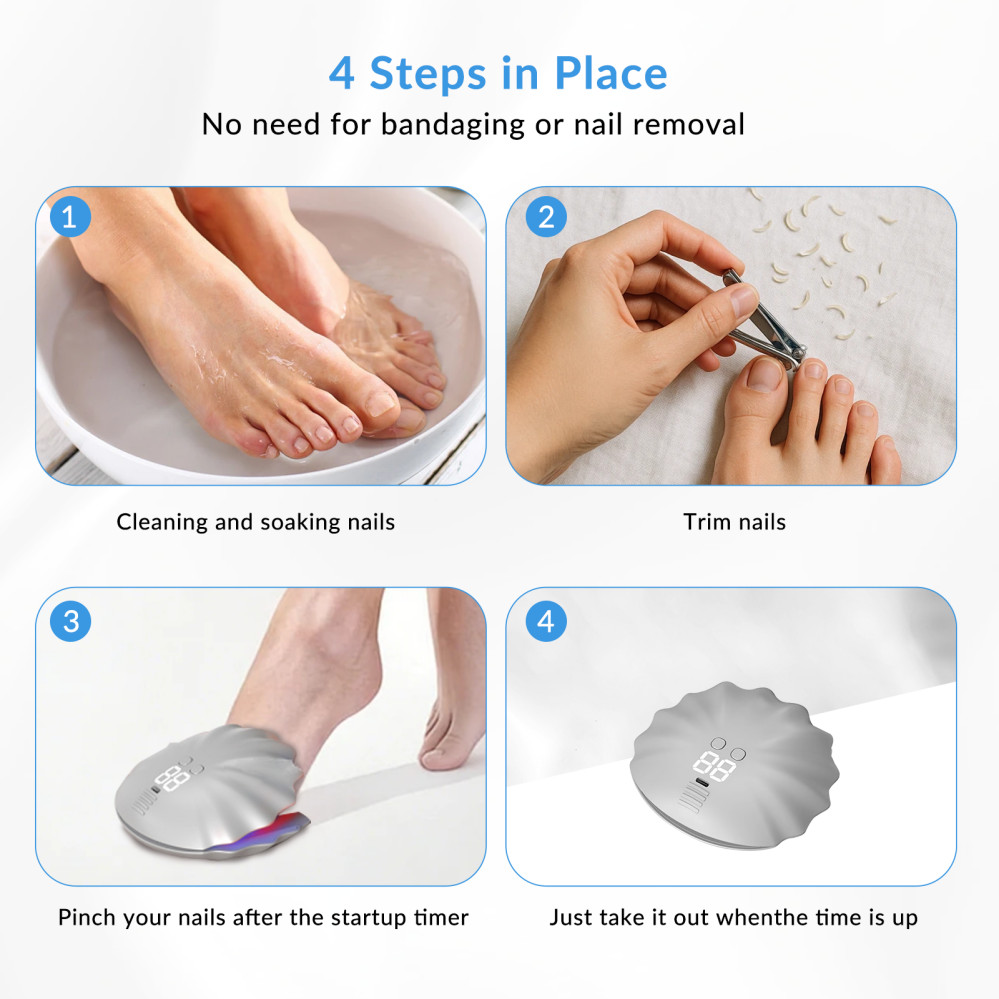 4 Steps in Place
No need for bandaging or nail removal

1

Cleaning and soaking nails

2

Trim nails

3

88

Pinch your nails after the startup timer

4

88

Just take it out whenthe time is up