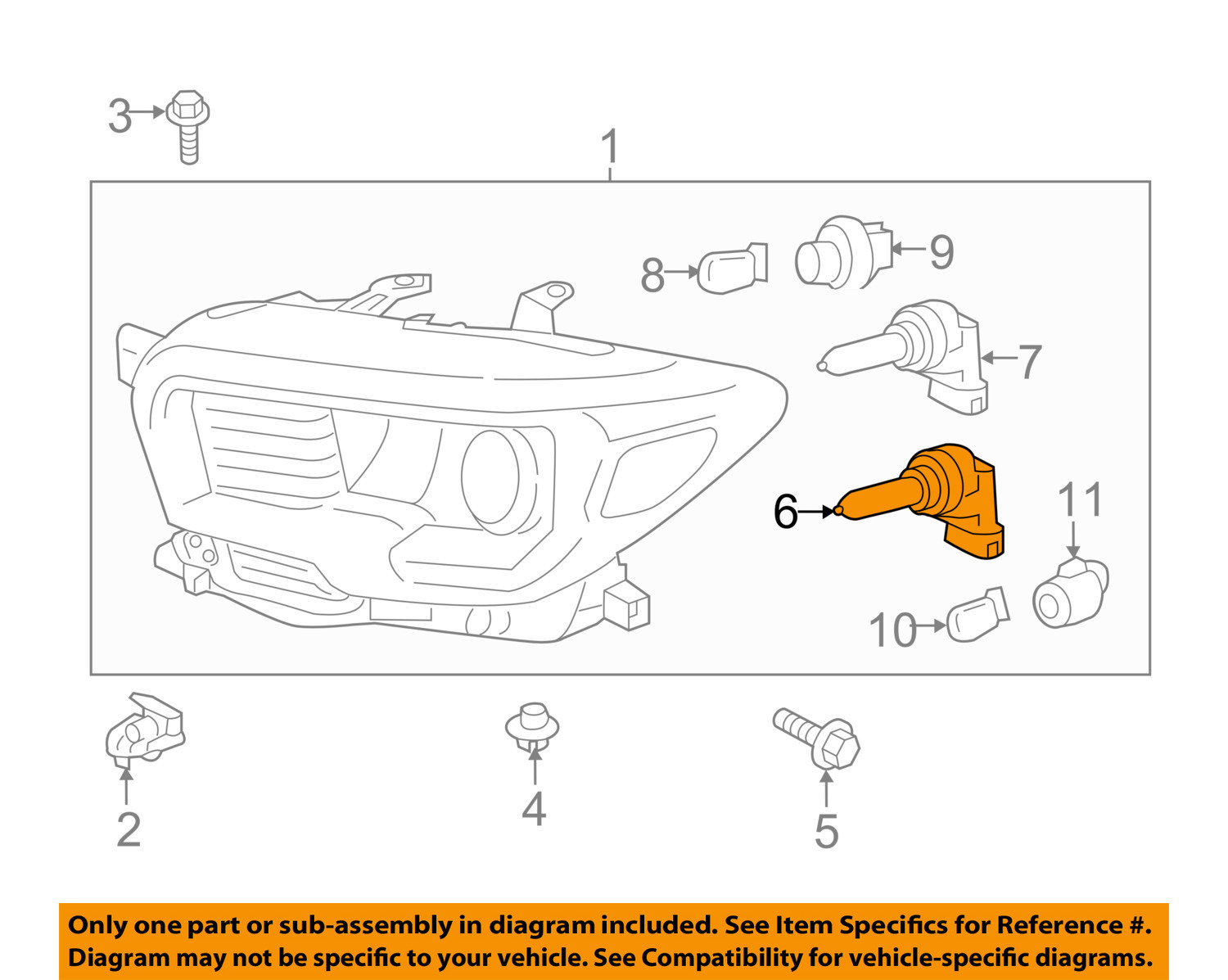 3
1
8
9
7
6
11
10
2
4
5

Only one part or sub-assembly in diagram included. See Item Specifics for Reference #.
Diagram may not be specific to your vehicle. See Compatibility for vehicle-specific diagrams.