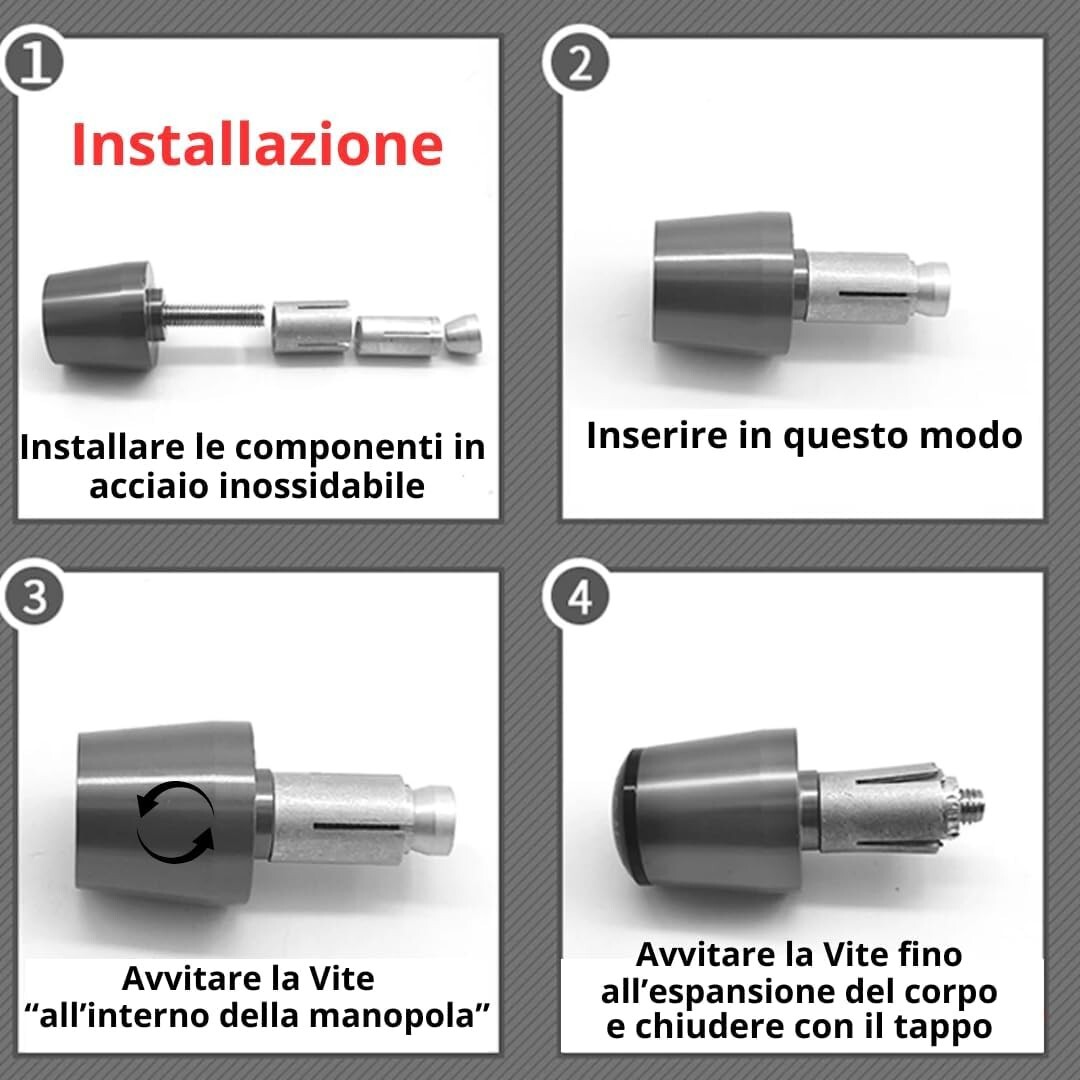 1

Installazione

Installare le componenti in acciaio inossidabile

2

Inserire in questo modo

3

Avvitare la Vite “all’interno della manopola”

4

Avvitare la Vite fino all’espansione del corpo e chiudere con il tappo