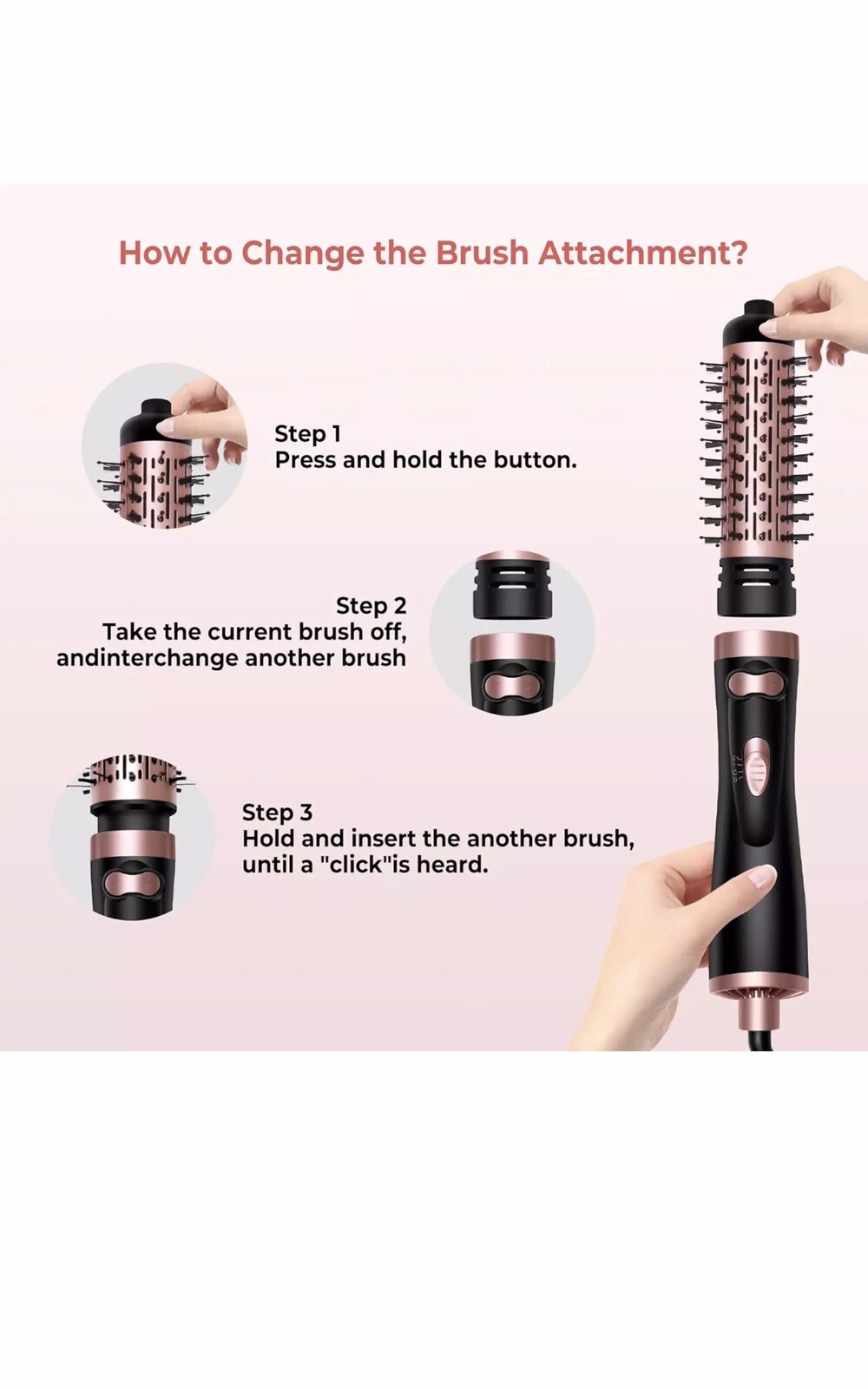 How to Change the Brush Attachment?

Step 1
Press and hold the button.

Step 2
Take the current brush off, andinterchange another brush

Step 3
Hold and insert the another brush, until a "click"is heard.