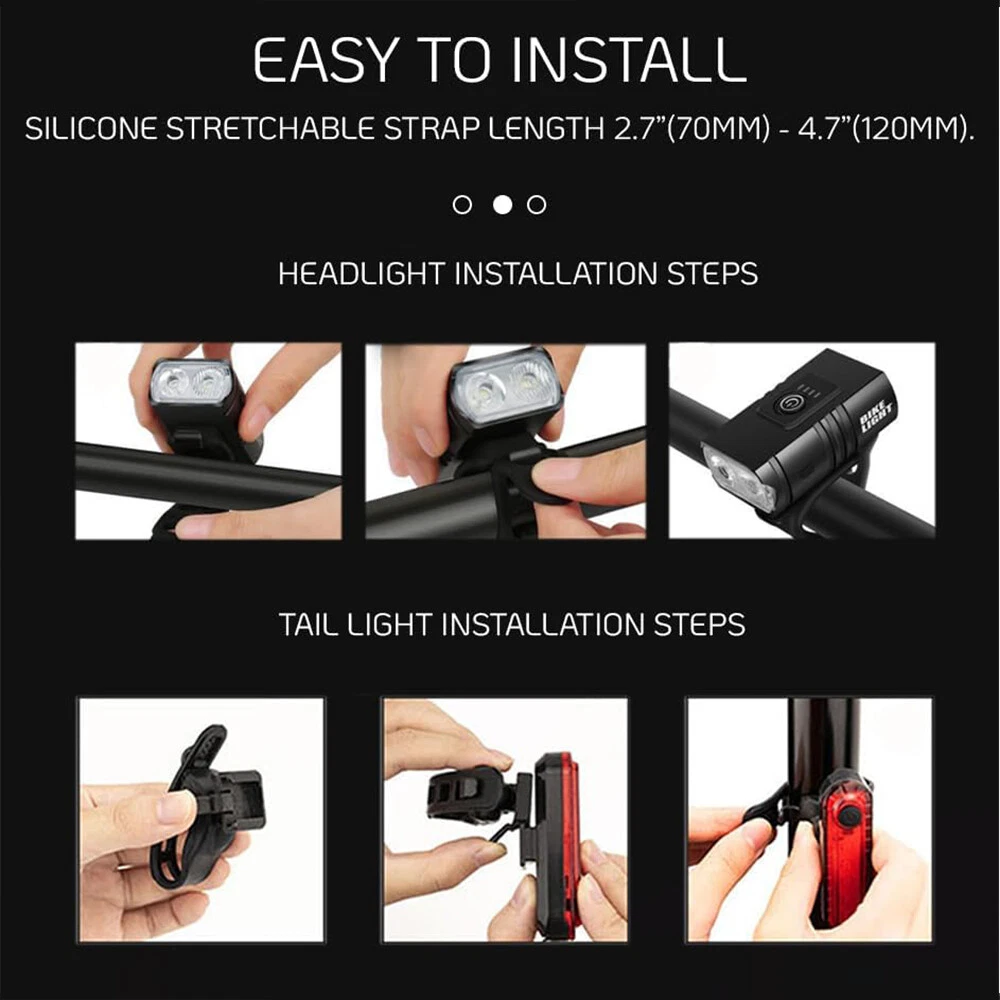 EASY TO INSTALL

SILICONE STRETCHABLE STRAP LENGTH 2.7"(70MM) - 4.7"(120MM).

HEADLIGHT INSTALLATION STEPS

BIKE LIGHT

TAIL LIGHT INSTALLATION STEPS