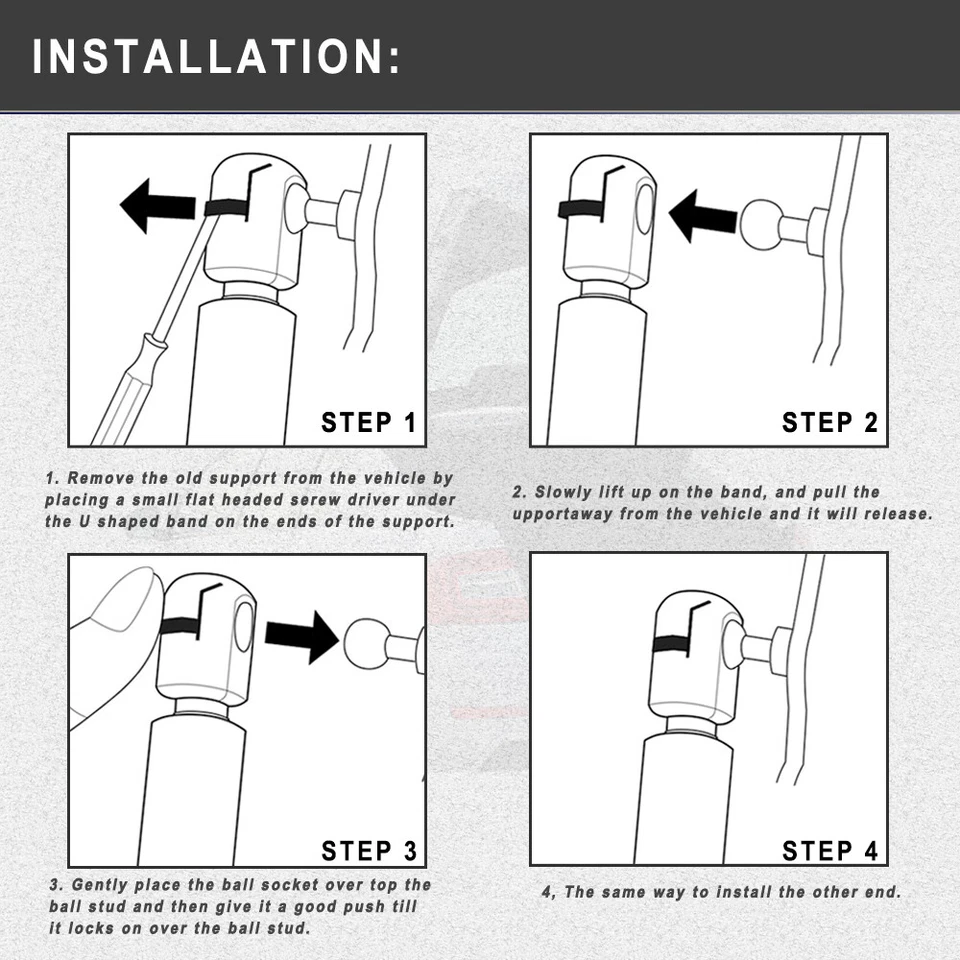 INSTALLATION:

STEP 1

1. Remove the old support from the vehicle by placing a small flat headed serew driver under the U shaped band on the ends of the support.

STEP 2

2. Slowly lift up on the band, and pull the upportaway from the vehicle and it will release.

STEP 3

3. Gently place the ball socket over top the ball stud and then give it a good push till it locks on over the ball stud.

STEP 4

4, The same way to install the other end.