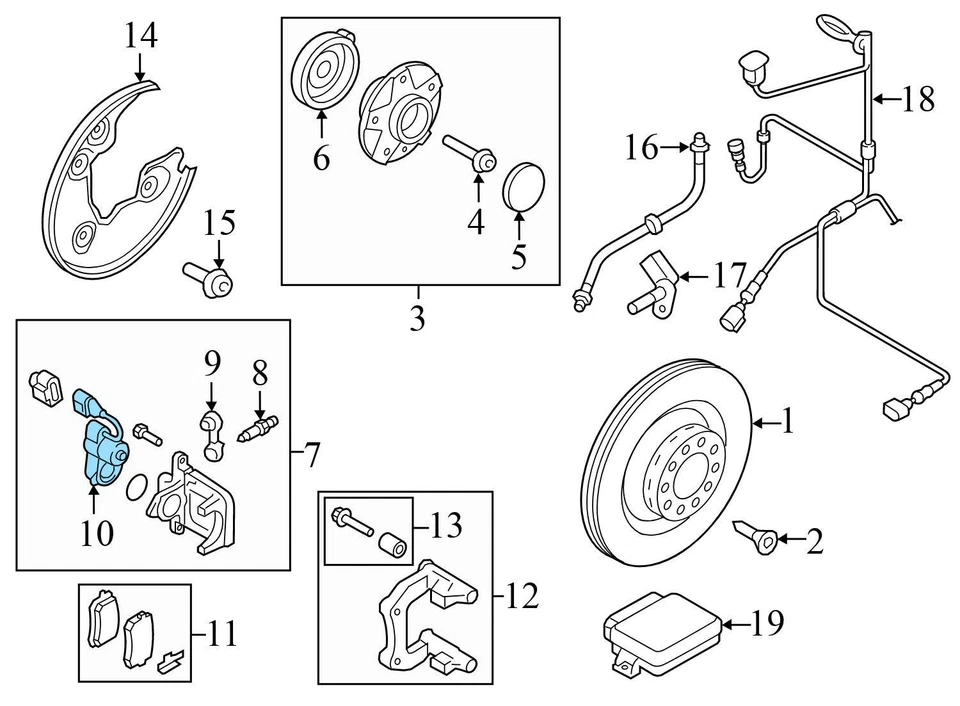 14
15
6
4
5
3
16
17
18
9
8
7
10
1
2
13
12
11
19