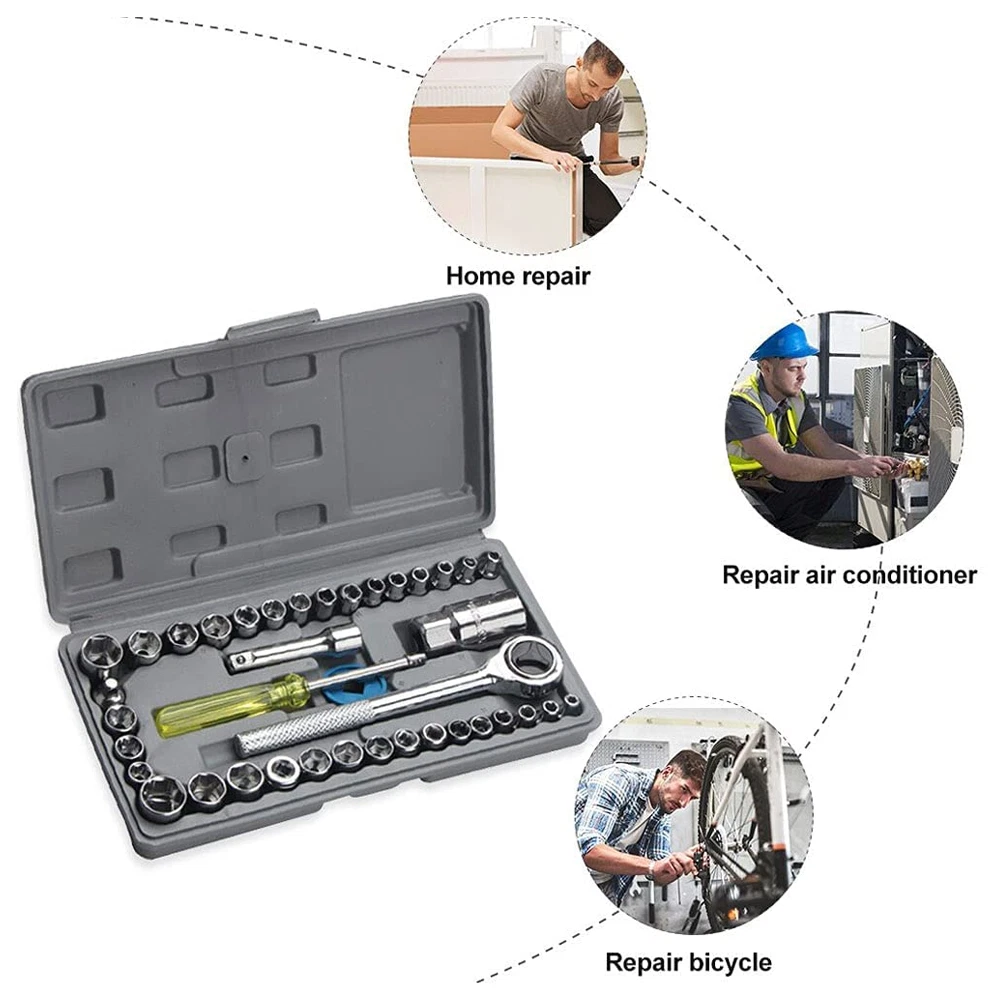 Home repair

Repair air conditioner

Repair bicycle