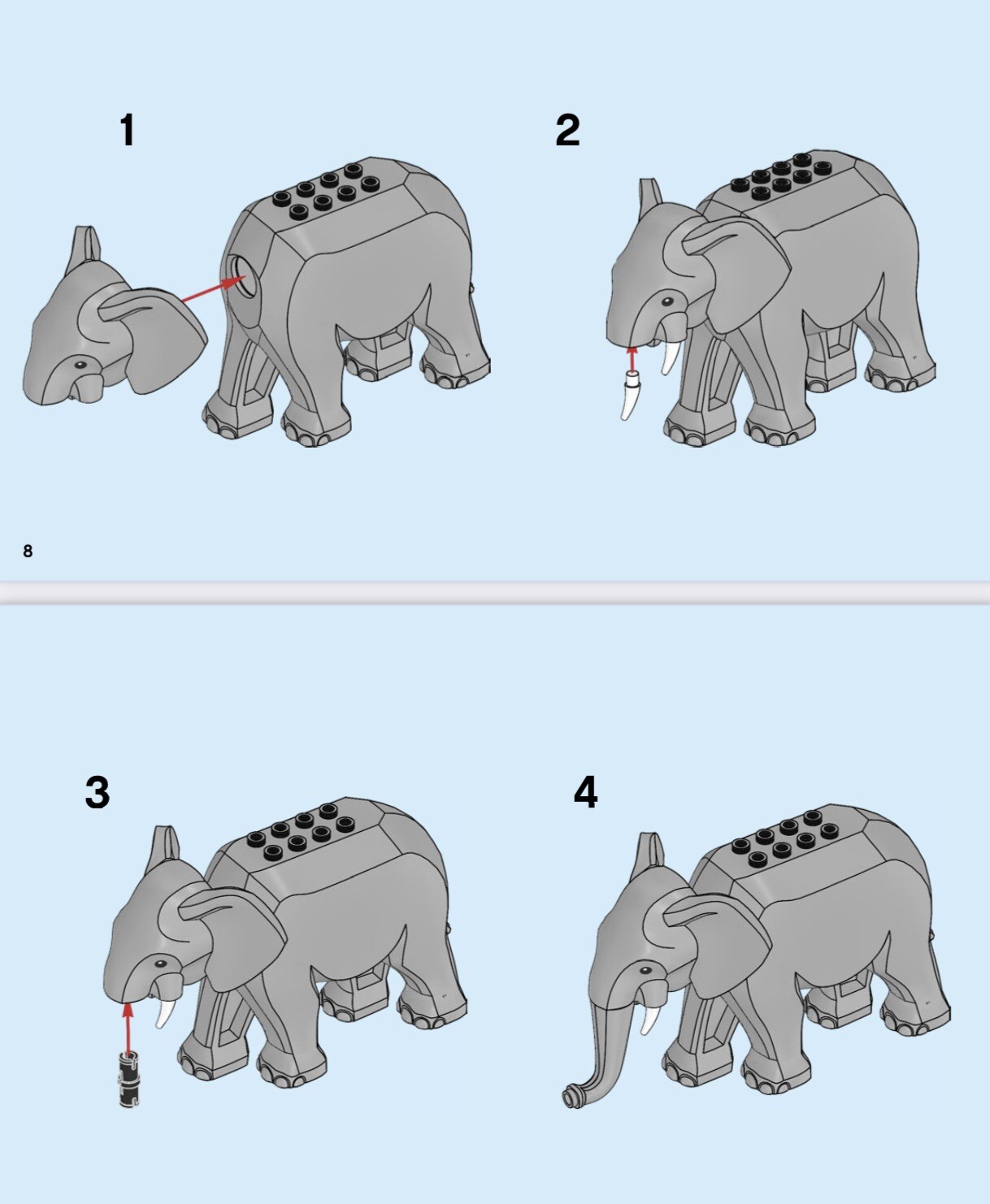 1

2

8

3

4