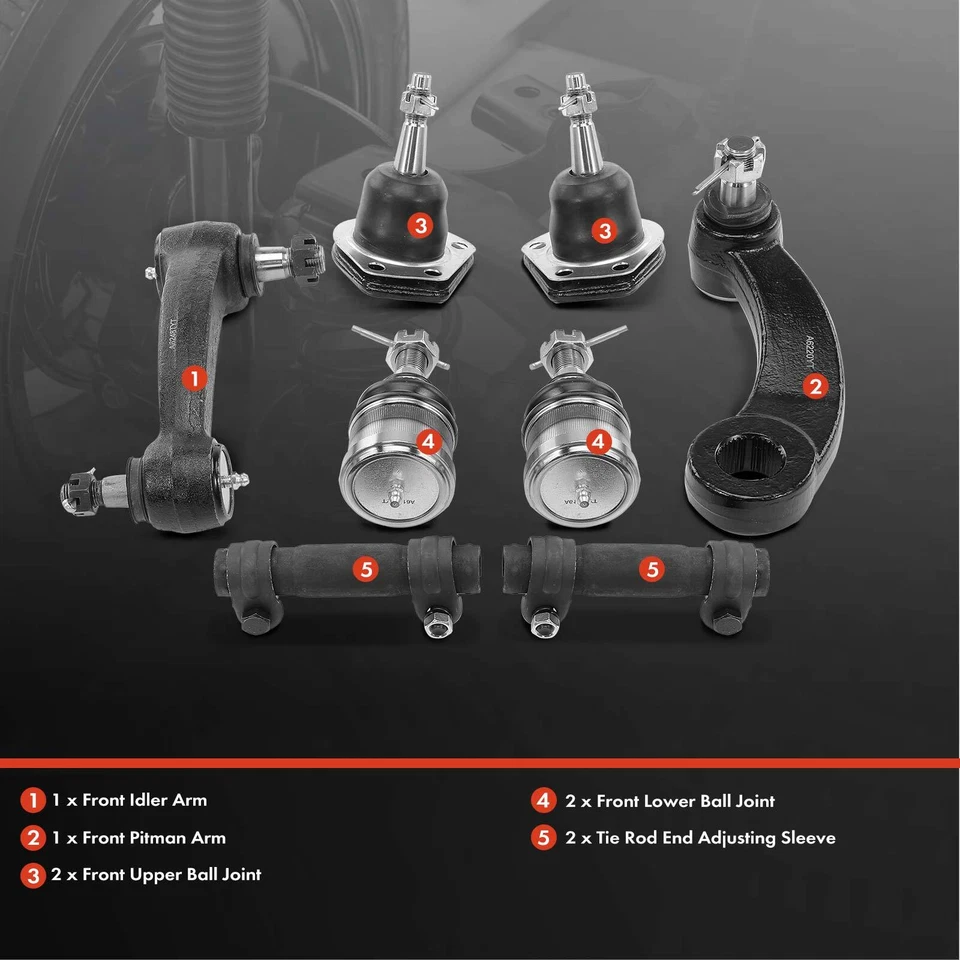 3
3
1
2
4
4
5
5

1 1 x Front Idler Arm
2 1 x Front Pitman Arm
3 2 x Front Upper Ball Joint

4 2 x Front Lower Ball Joint
5 2 x Tie Rod End Adjusting Sleeve