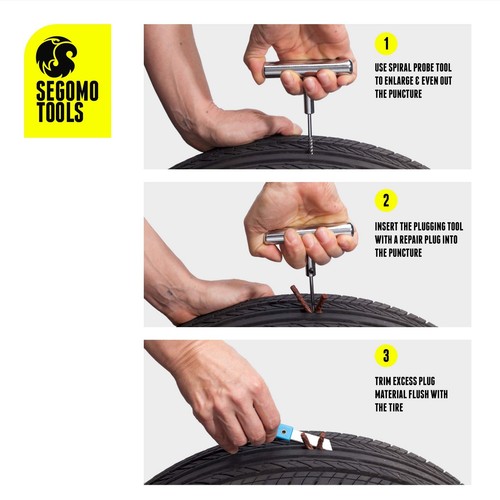 SEGOMO
TOOLS

1

USE SPIRAL PROBE TOOL TO ENLARGE & EVEN OUT THE PUNCTURE

2

INSERT THE PLUGGING TOOL WITH A REPAIR PLUG INTO THE PUNCTURE

3

TRIM EXCESS PLUG MATERIAL FLUSH WITH THE TIRE