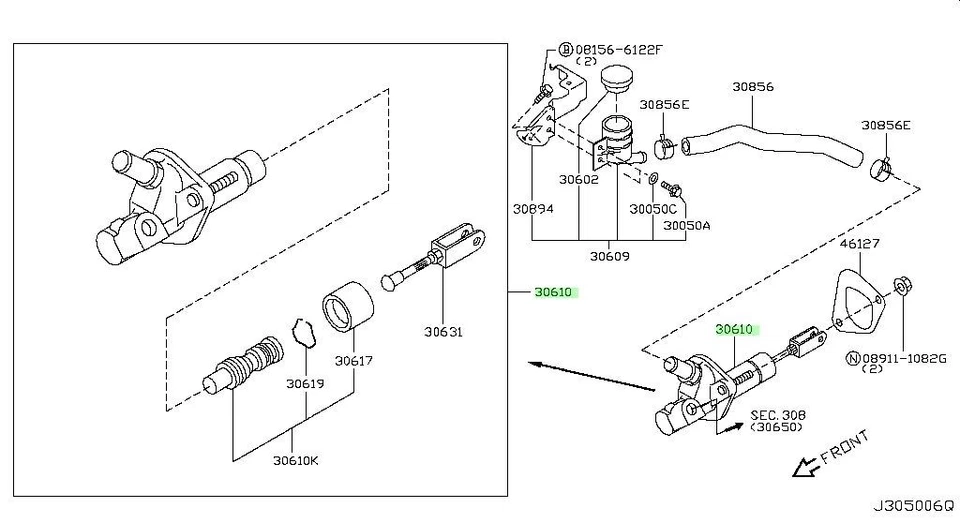 Ⓑ08156-6122F
(2)
30856E
30856
30856E
30602
30894
30050C
30050A
30609
46127
30610
30631
30617
30619
30610K
30610
Ⓝ08911-1082G
(2)
SEC.308
(30650)
FRONT
J305006Q