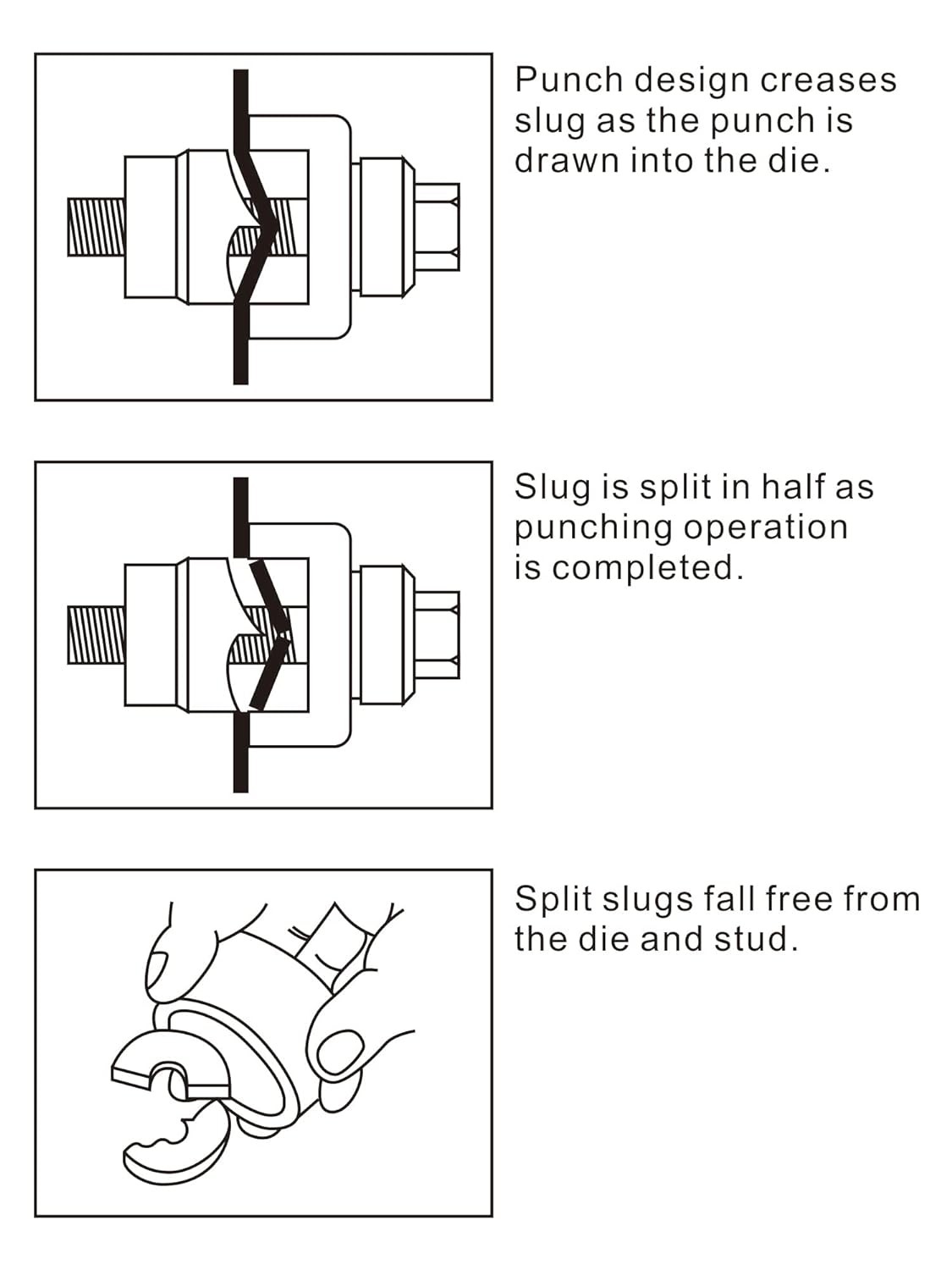 Punch design creases slug as the punch is drawn into the die.

Slug is split in half as punching operation is completed.

Split slugs fall free from the die and stud.