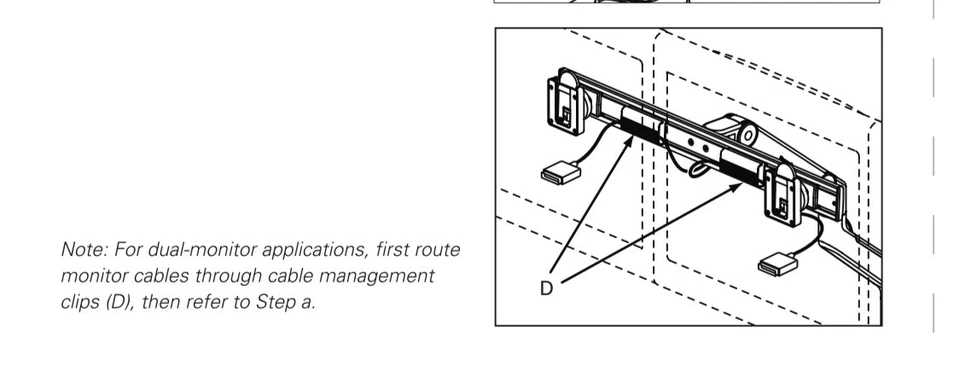 Note: For dual-monitor applications, first route monitor cables through cable management clips (D), then refer to Step a.

D