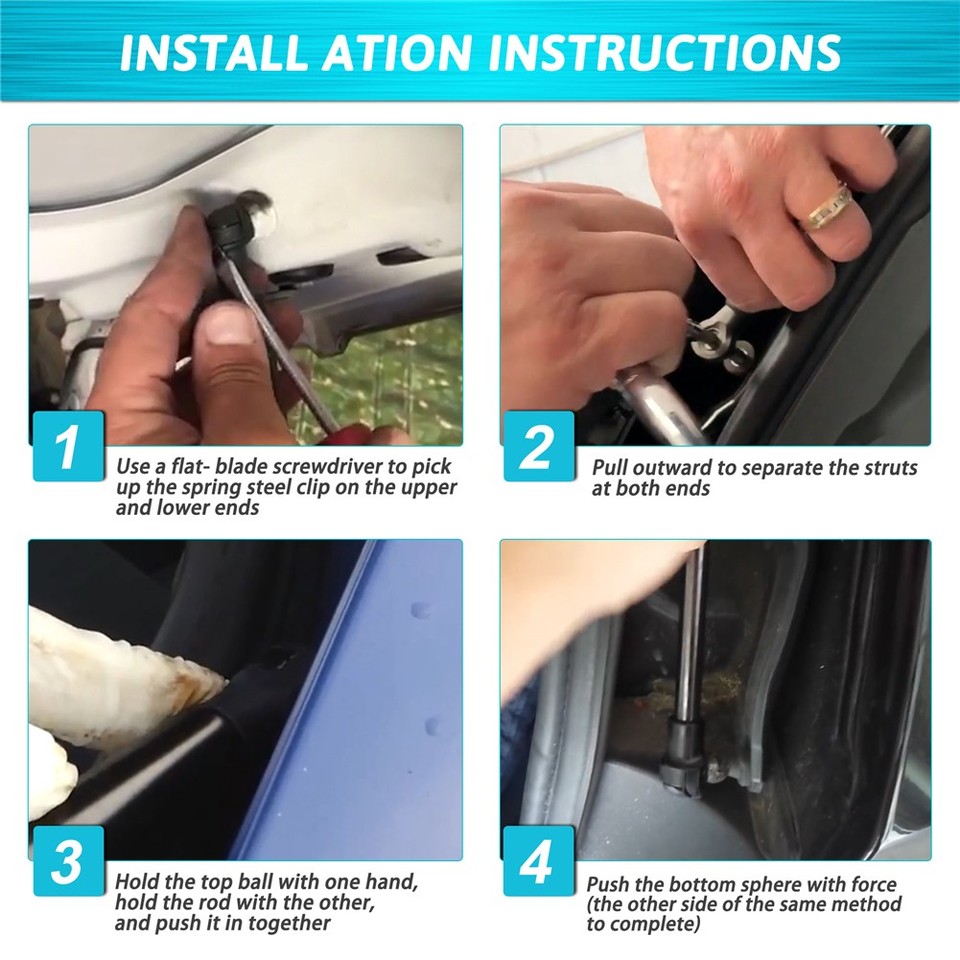 INSTALL ATION INSTRUCTIONS

1
Use a flat- blade screwdriver to pick up the spring steel clip on the upper and lower ends

2
Pull outward to separate the struts at both ends

3
Hold the top ball with one hand, hold the rod with the other, and push it in together

4
Push the bottom sphere with force (the other side of the same method to complete)