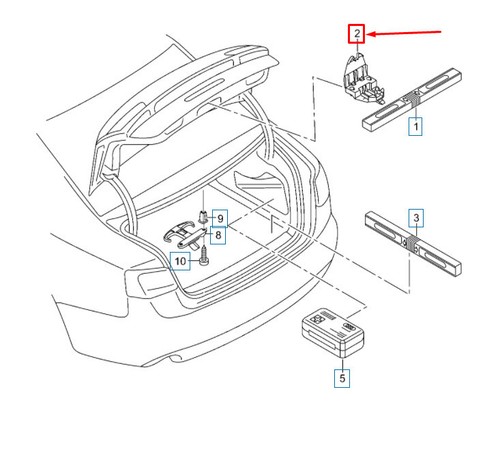 2
1
9
8
10
3
5