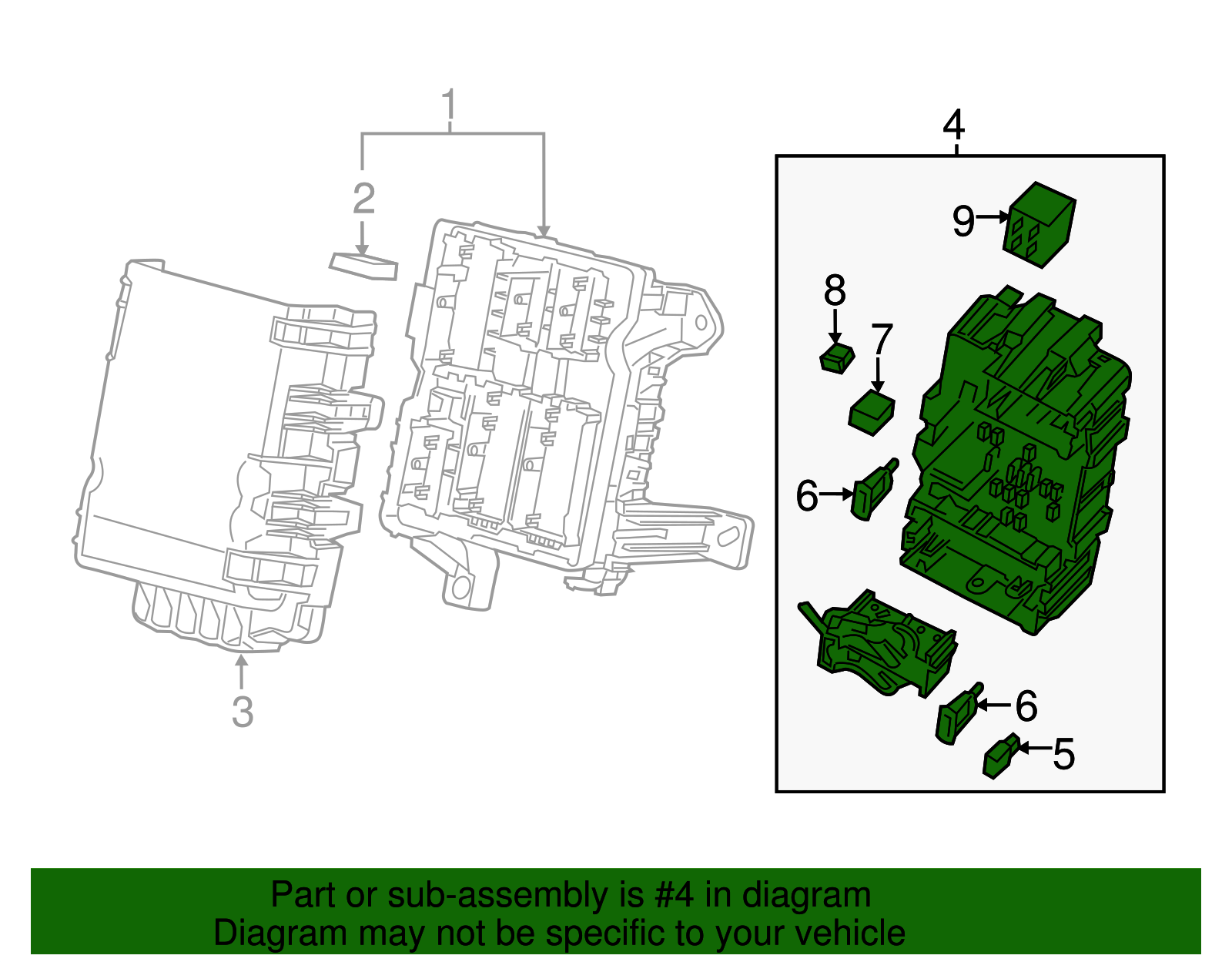 1
2
3
4
9
8
7
6
6
5

Part or sub-assembly is #4 in diagram
Diagram may not be specific to your vehicle