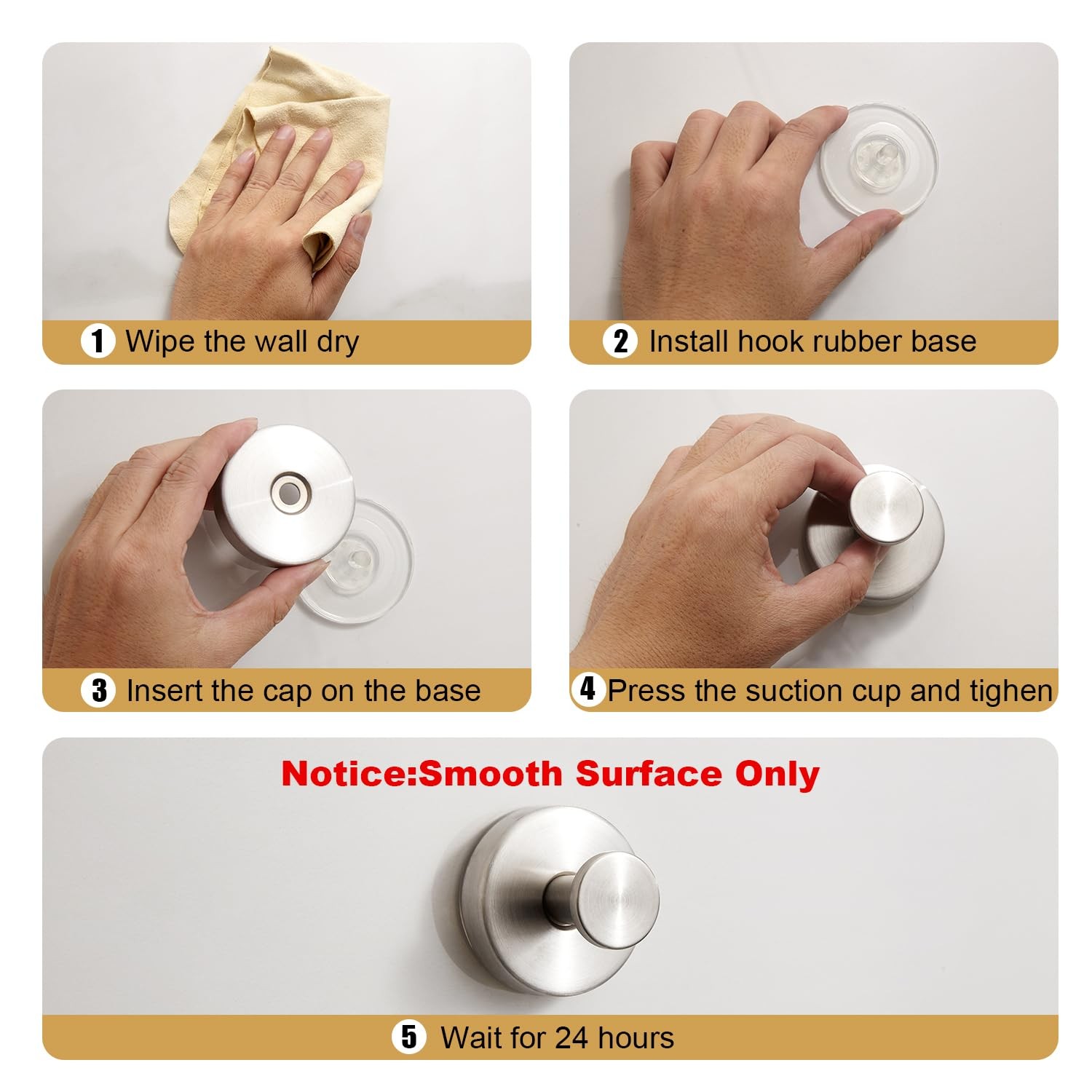 1 Wipe the wall dry

2 Install hook rubber base

3 Insert the cap on the base

4 Press the suction cup and tighen

Notice:Smooth Surface Only

5 Wait for 24 hours