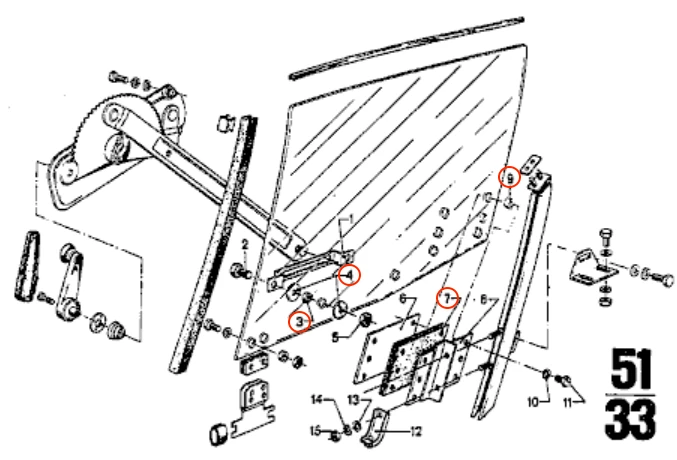 1
2
4
3
5
6
7
8
9
10
11
12
13
14
15
51
33