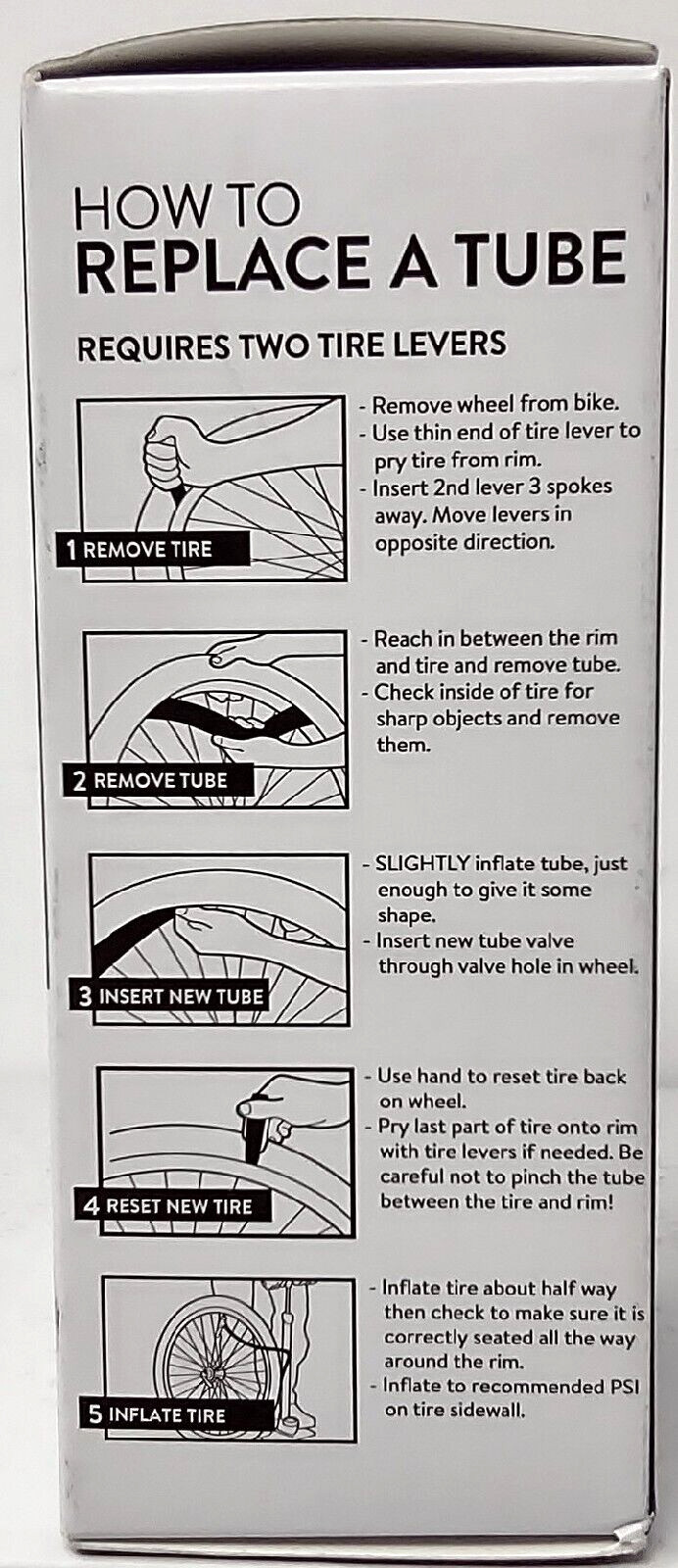 HOW TO
REPLACE A TUBE

REQUIRES TWO TIRE LEVERS

1 REMOVE TIRE

- Remove wheel from bike.
- Use thin end of tire lever to pry tire from rim.
- Insert 2nd lever 3 spokes away. Move levers in opposite direction.

2 REMOVE TUBE

- Reach in between the rim and tire and remove tube.
- Check inside of tire for sharp objects and remove them.

3 INSERT NEW TUBE

- SLIGHTLY inflate tube, just enough to give it some shape.
- Insert new tube valve through valve hole in wheel.

4 RESET NEW TIRE

- Use hand to reset tire back on wheel.
- Pry last part of tire onto rim with tire levers if needed. Be careful not to pinch the tube between the tire and rim!

5 INFLATE TIRE

- Inflate tire about half way then check to make sure it is correctly seated all the way around the rim.
- Inflate to recommended PSI on tire sidewall.