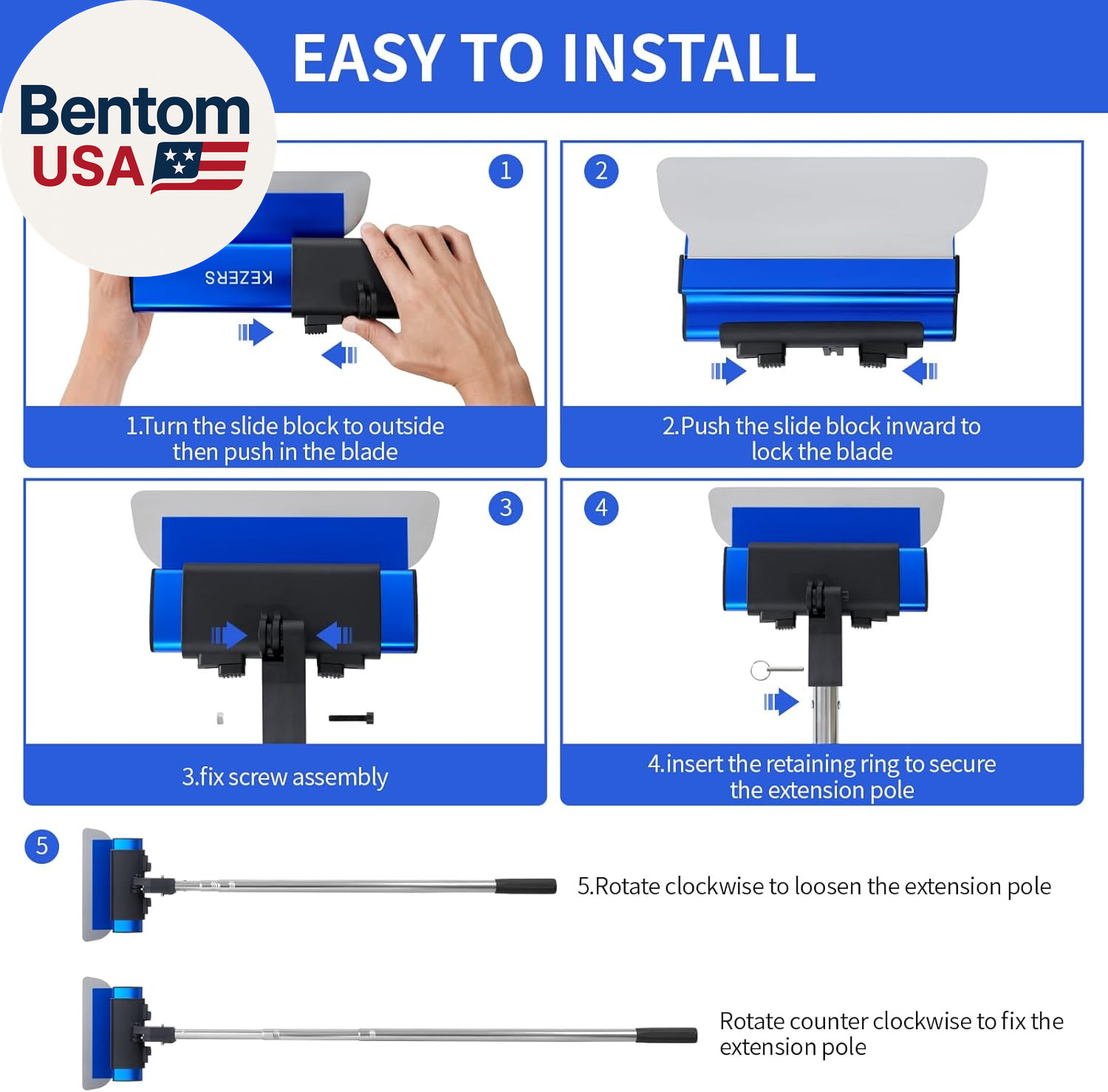 Bentom USA

EASY TO INSTALL

1

KEZERS

1.Turn the slide block to outside then push in the blade

2

2.Push the slide block inward to lock the blade

3

3.fix screw assembly

4

4.insert the retaining ring to secure the extension pole

5

5.Rotate clockwise to loosen the extension pole

Rotate counter clockwise to fix the extension pole