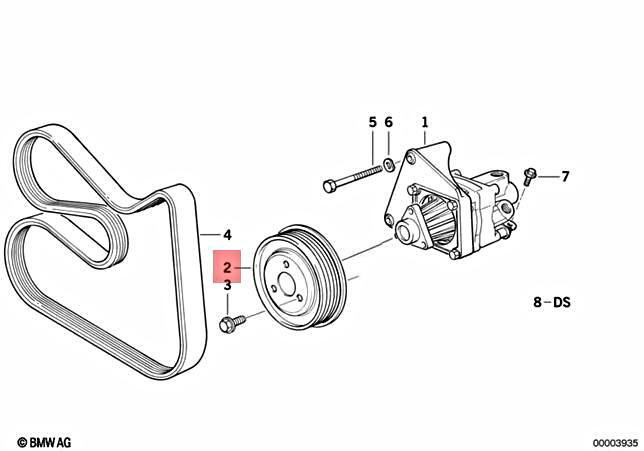 5
6
1
7
4
2
3
8-DS
© BMW AG
00003935