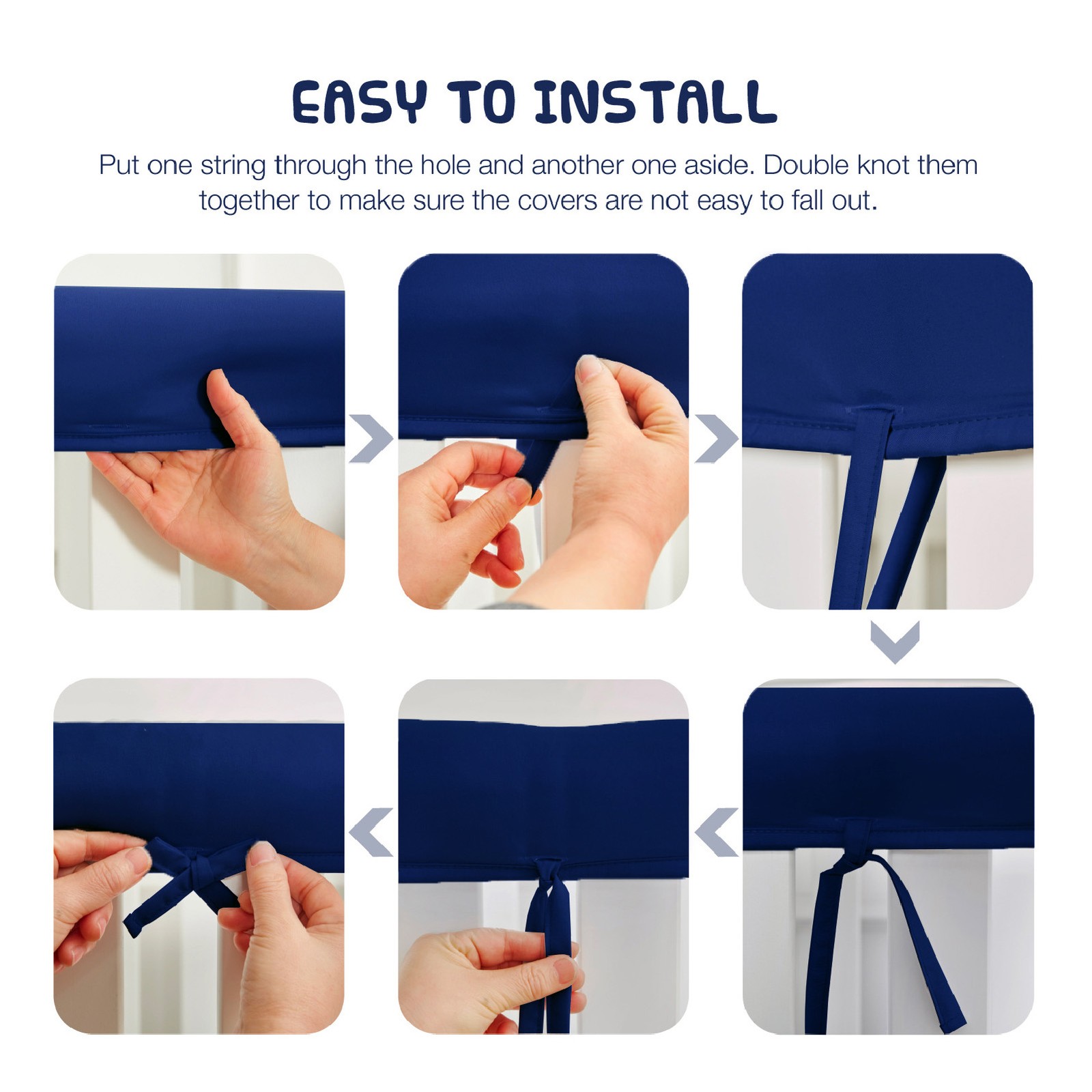 EASY TO INSTALL

Put one string through the hole and another one aside. Double knot them together to make sure the covers are not easy to fall out.