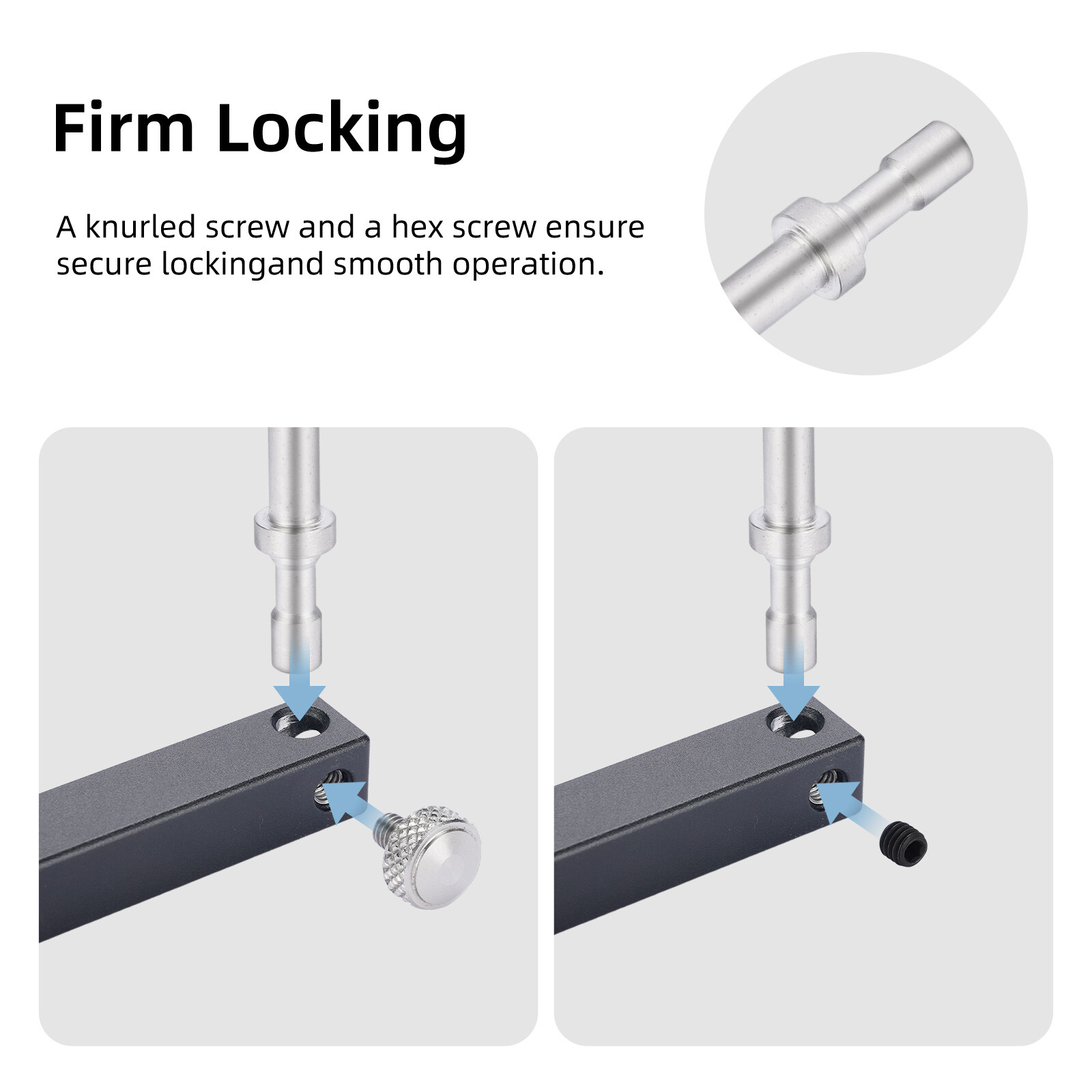 Firm Locking

A knurled screw and a hex screw ensure secure lockingand smooth operation.