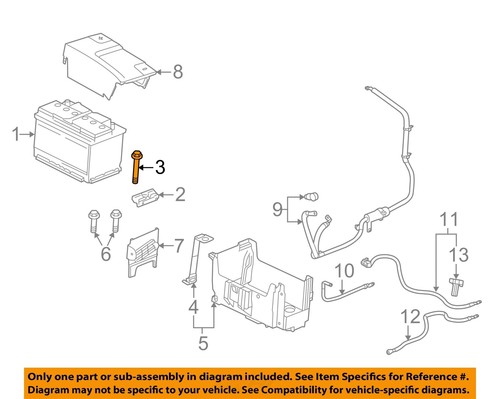 8
1
3
2
9
11
6
7
13
10
4
12
5

Only one part or sub-assembly in diagram included. See Item Specifics for Reference #. Diagram may not be specific to your vehicle. See Compatibility for vehicle-specific diagrams.