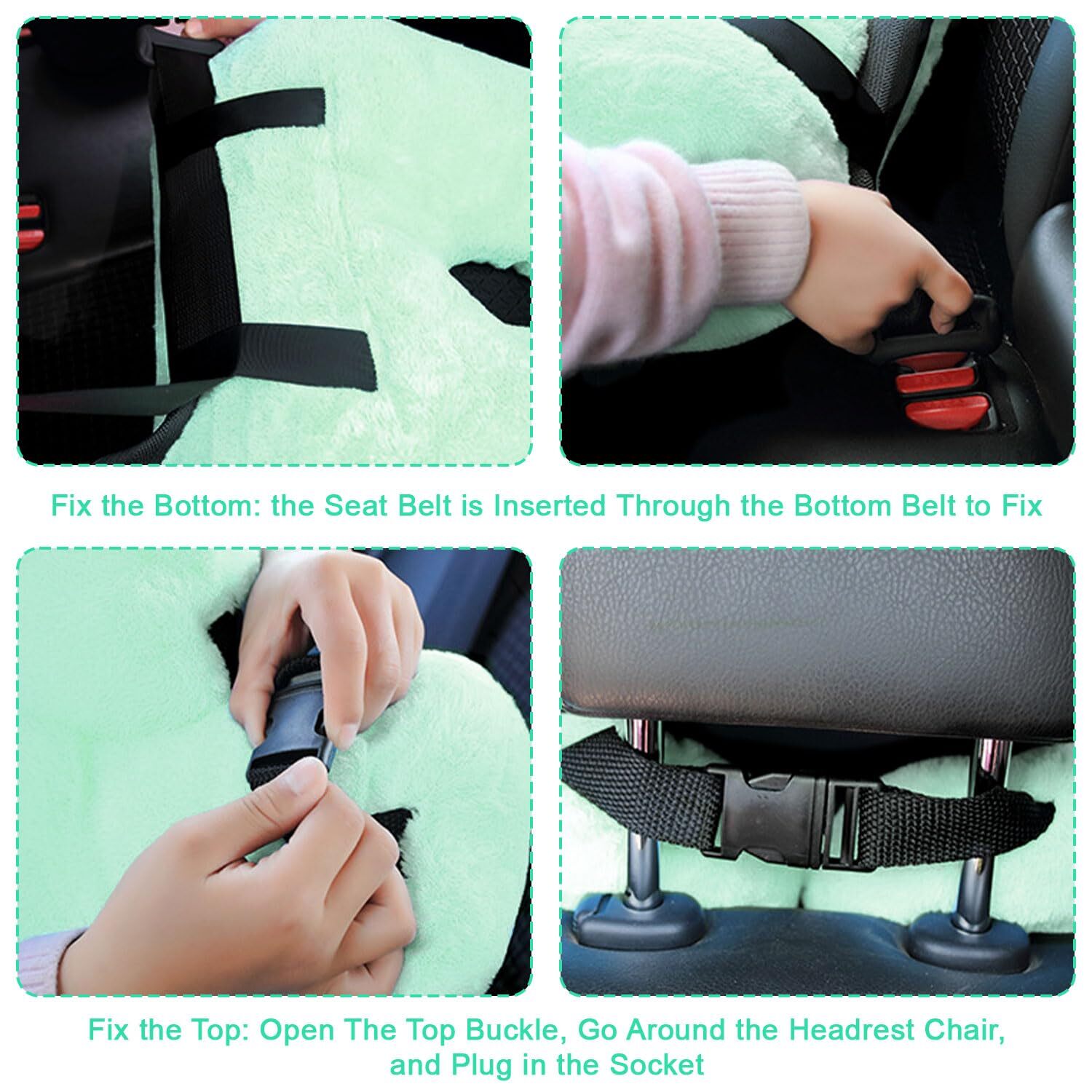 Fix the Bottom: the Seat Belt is Inserted Through the Bottom Belt to Fix

Fix the Top: Open The Top Buckle, Go Around the Headrest Chair, and Plug in the Socket