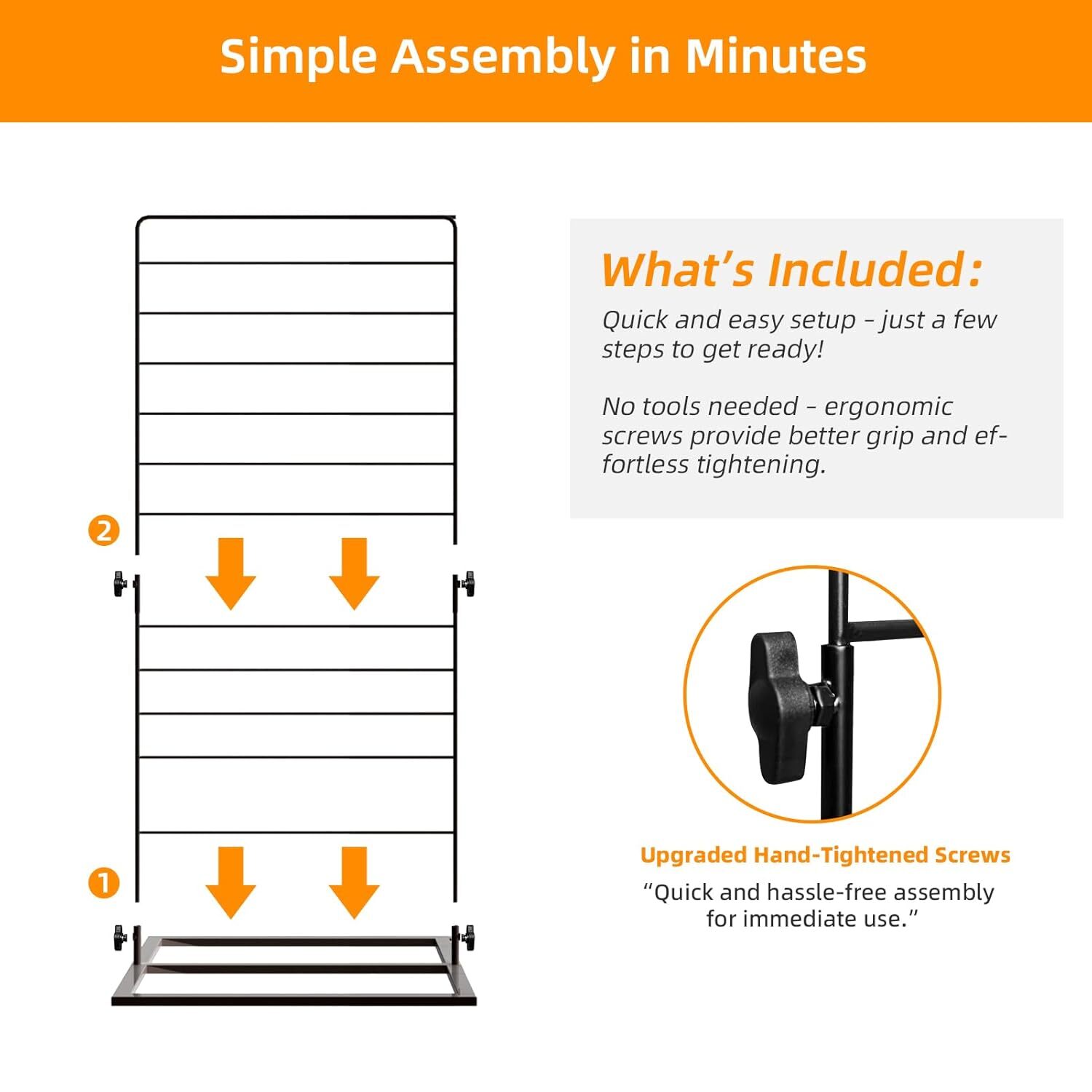 Simple Assembly in Minutes

2

1

What's Included:

Quick and easy setup – just a few steps to get ready!

No tools needed – ergonomic screws provide better grip and effortless tightening.

Upgraded Hand-Tightened Screws

"Quick and hassle-free assembly for immediate use."