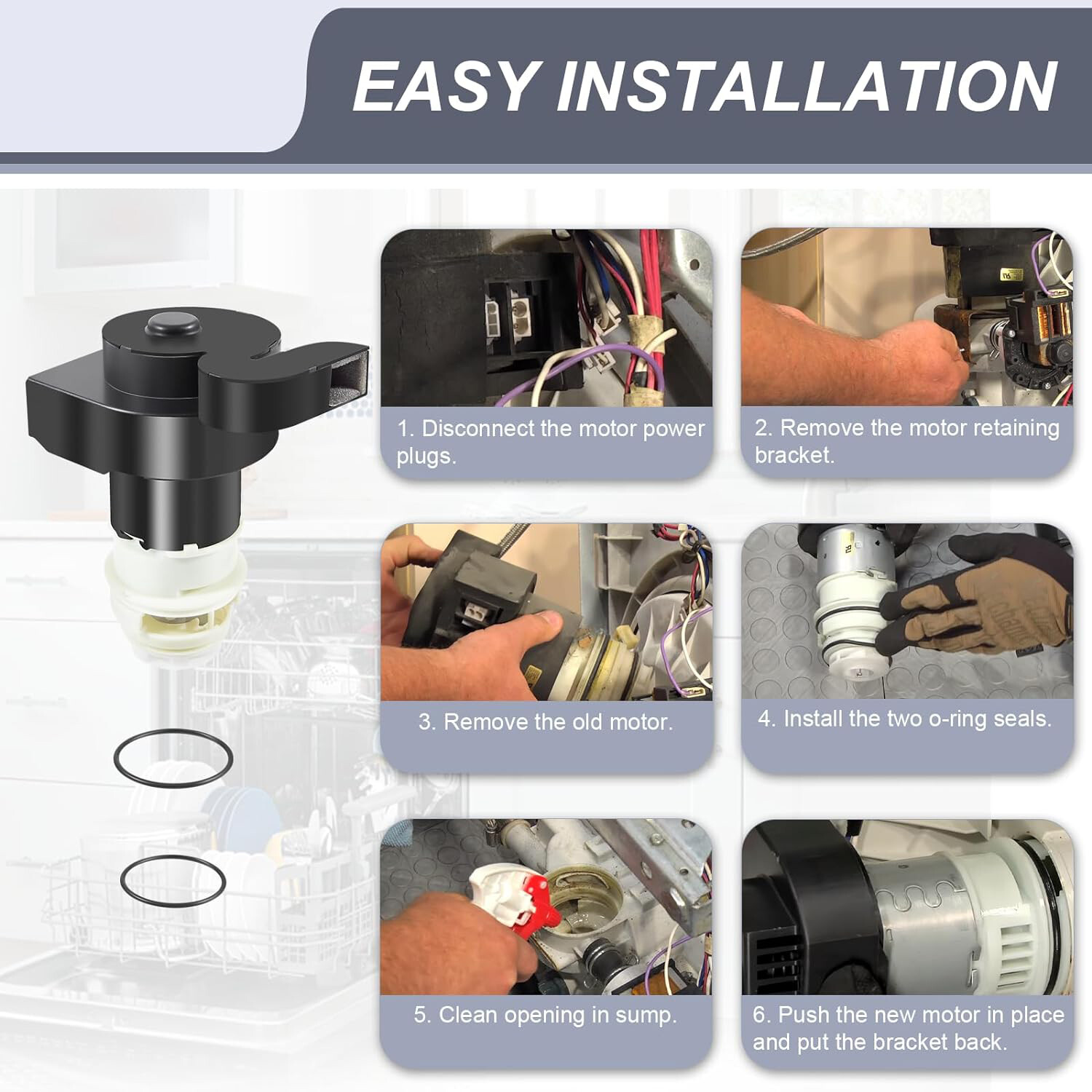 EASY INSTALLATION

1. Disconnect the motor power plugs.

2. Remove the motor retaining bracket.

3. Remove the old motor.

4. Install the two o-ring seals.

5. Clean opening in sump.

6. Push the new motor in place and put the bracket back.