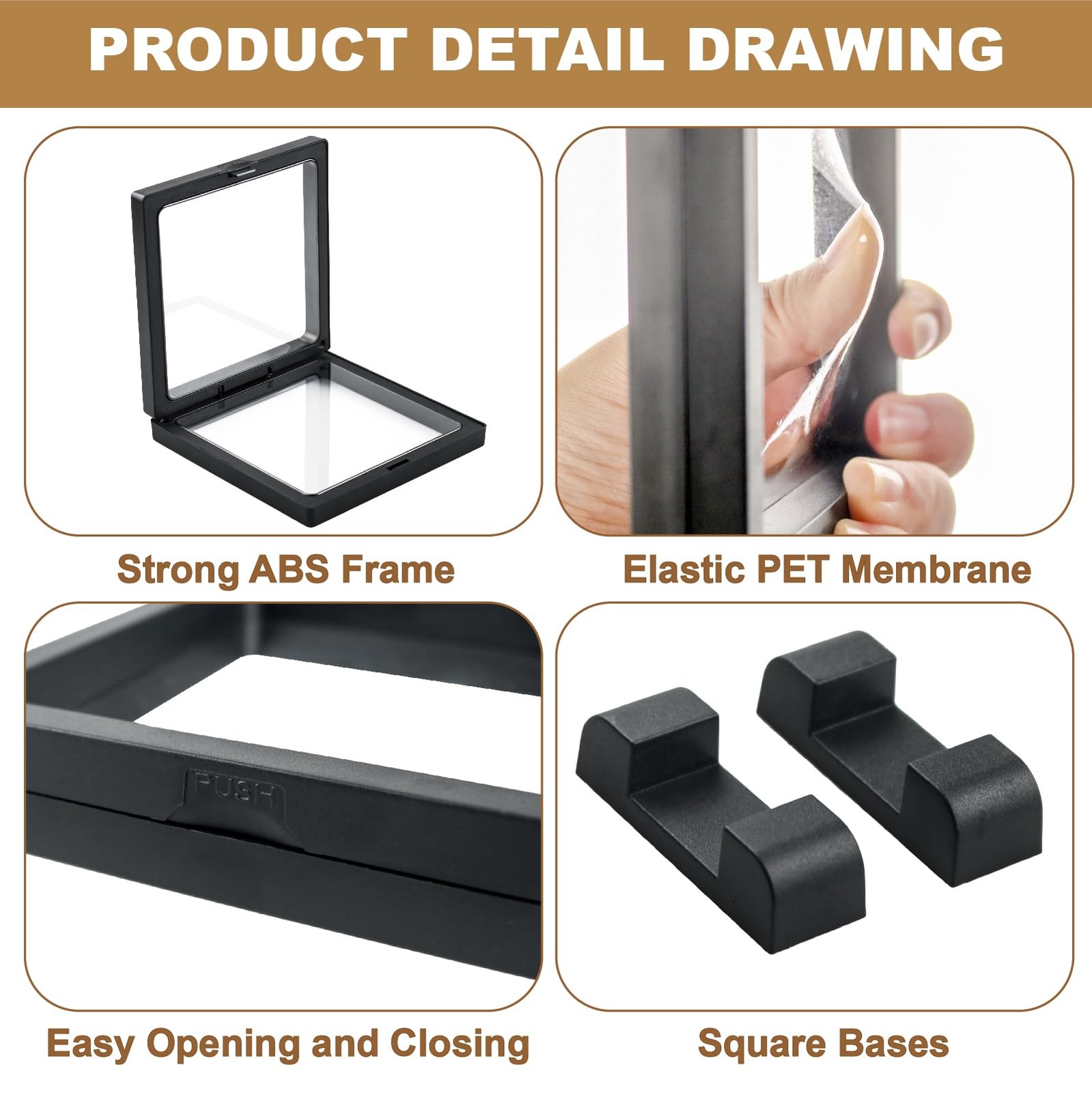 PRODUCT DETAIL DRAWING

Strong ABS Frame

Elastic PET Membrane

PUSH

Easy Opening and Closing

Square Bases