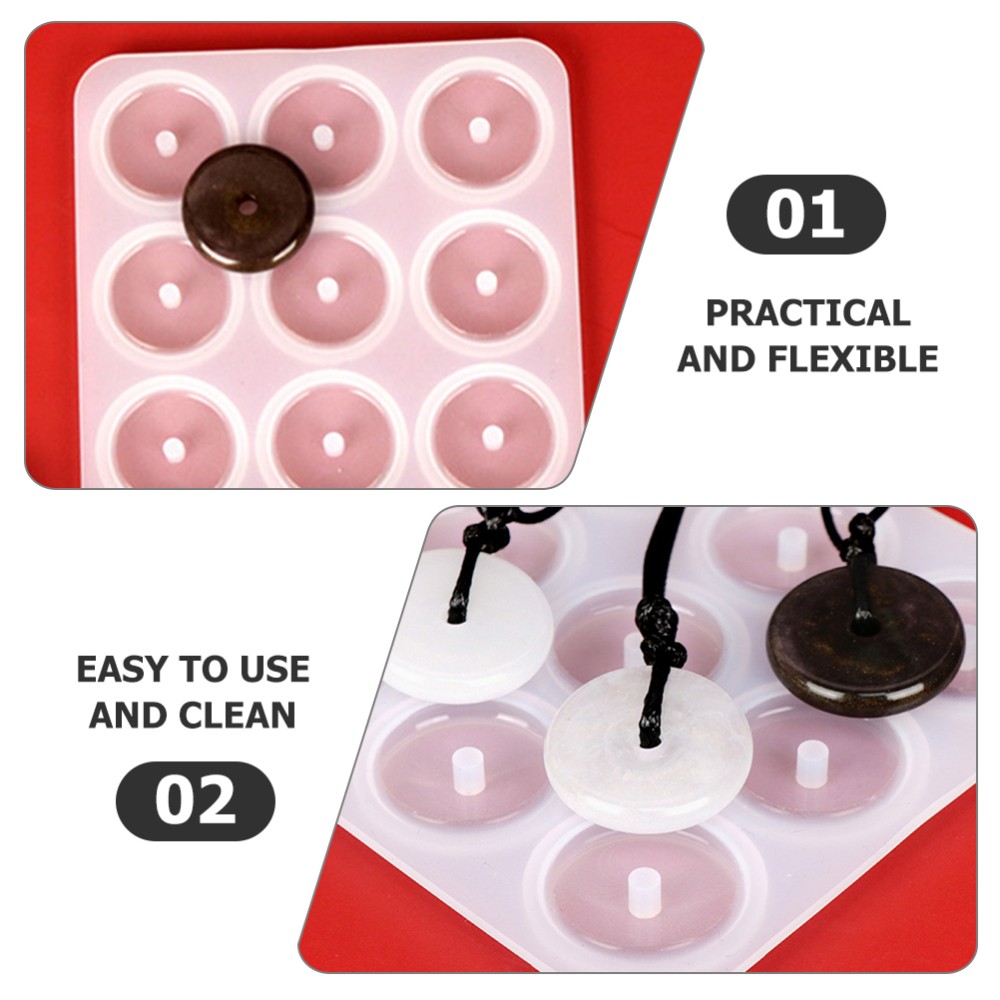 01

PRACTICAL AND FLEXIBLE

EASY TO USE AND CLEAN

02