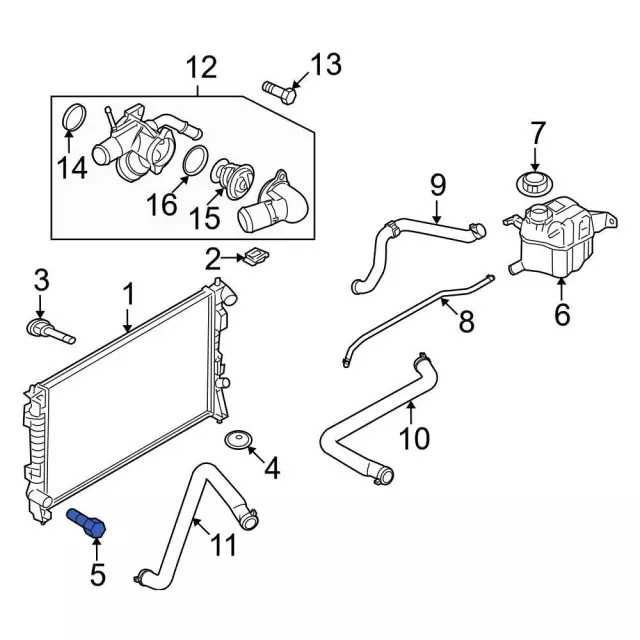 12
13
14
16
15
7
9
2
3
1
8
6
10
4
11
5