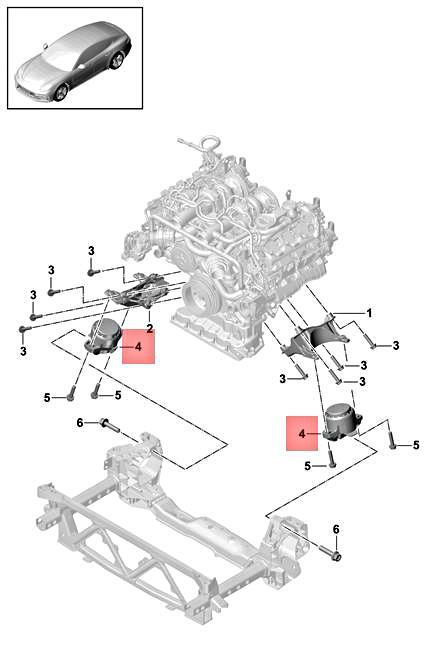 3
3
3
3
2
4
5
5
1
3
3
3
3
6
4
5
5
6