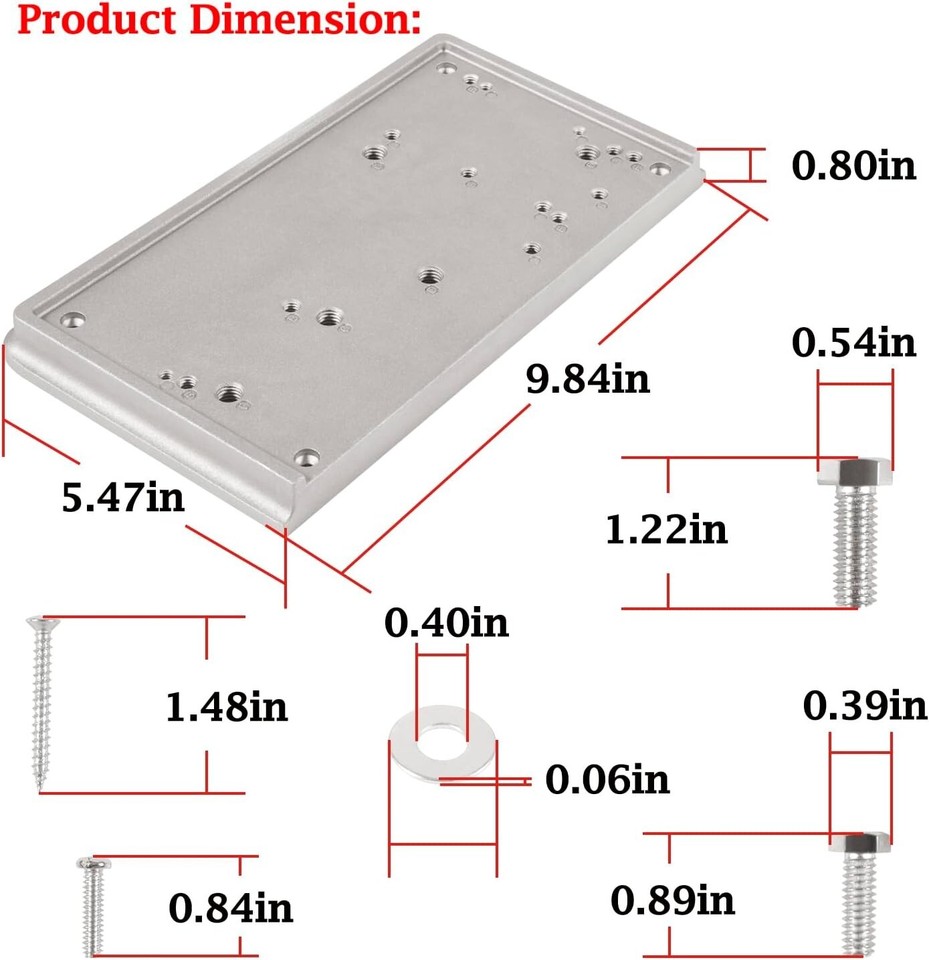 Product Dimension:

0.80in

9.84in

0.54in

5.47in

1.22in

0.40in

1.48in

0.39in

0.06in

0.84in

0.89in