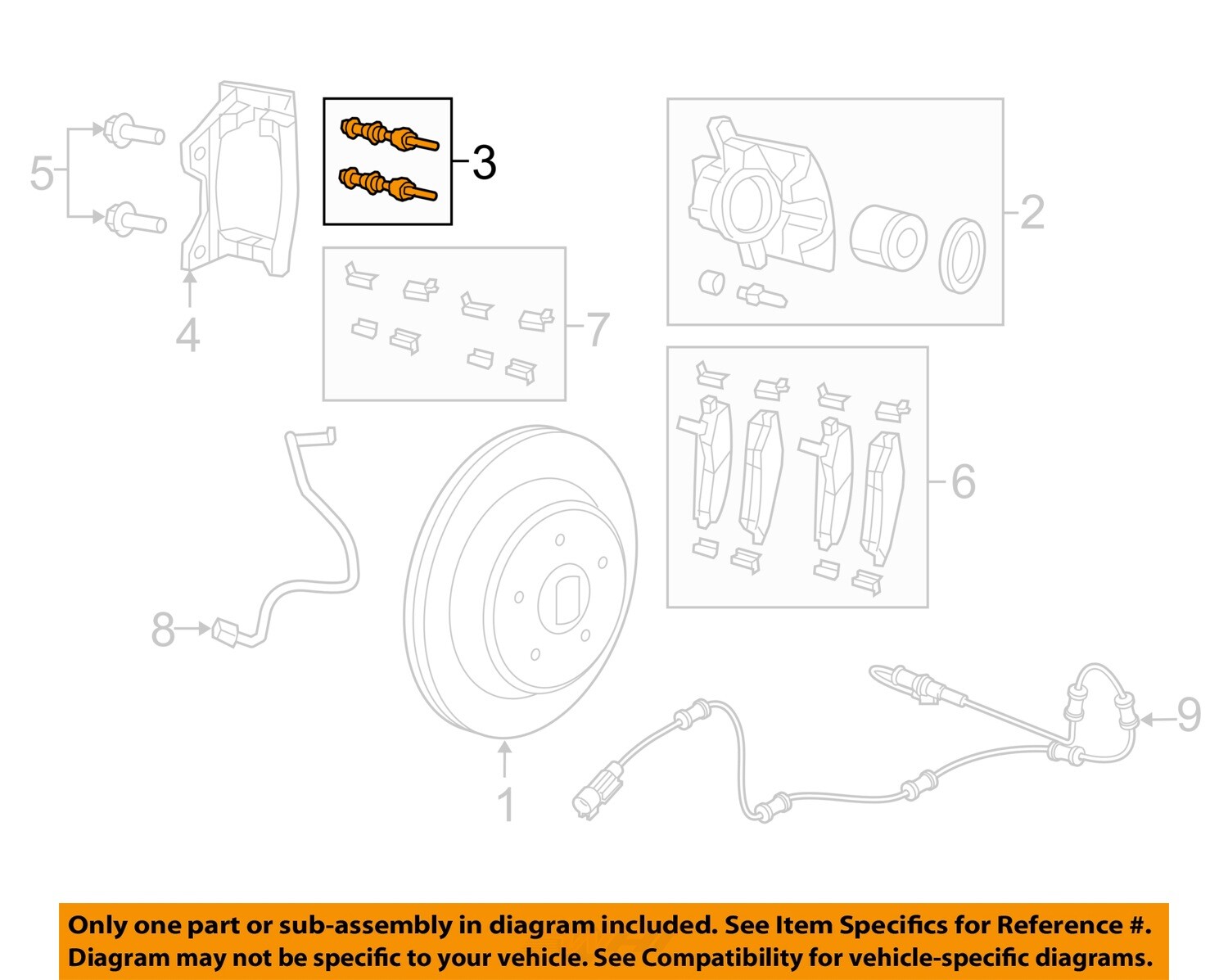 5
4
3
2
7
6
8
1
9

Only one part or sub-assembly in diagram included. See Item Specifics for Reference #. Diagram may not be specific to your vehicle. See Compatibility for vehicle-specific diagrams.