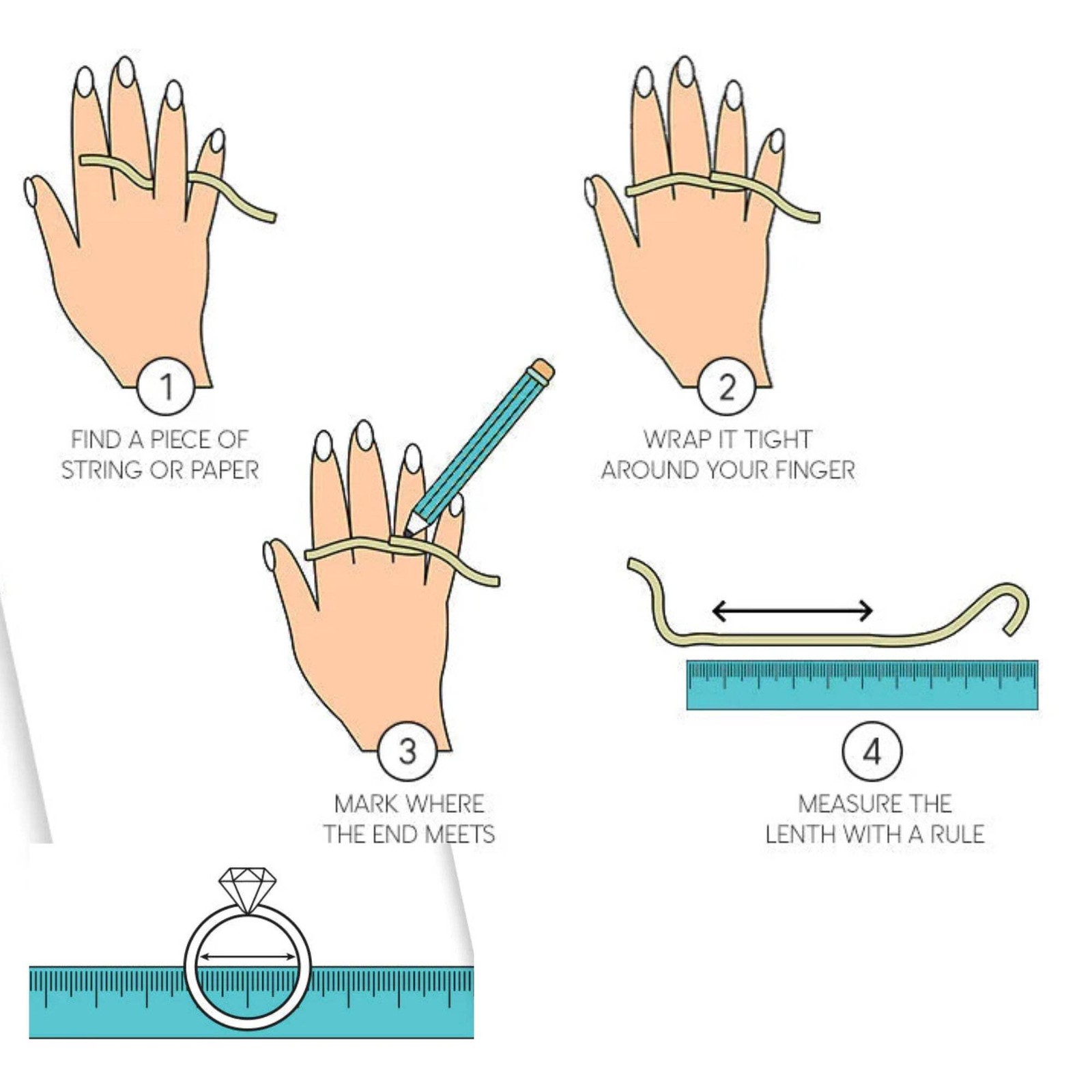 1
FIND A PIECE OF STRING OR PAPER

2
WRAP IT TIGHT AROUND YOUR FINGER

3
MARK WHERE THE END MEETS

4
MEASURE THE LENTH WITH A RULE