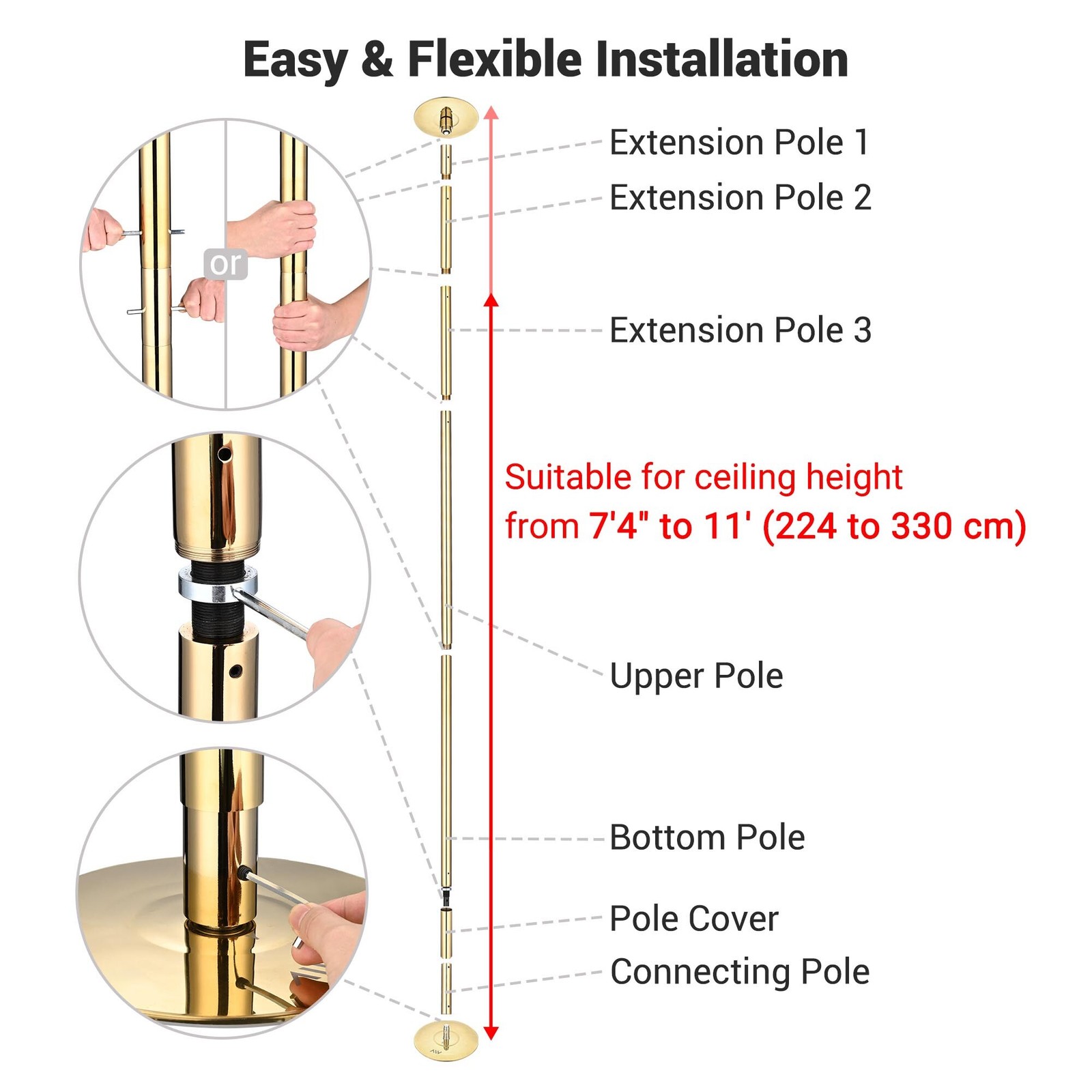 Easy & Flexible Installation

or

Extension Pole 1

Extension Pole 2

Extension Pole 3

Suitable for ceiling height from 7'4" to 11' (224 to 330 cm)

Upper Pole

Bottom Pole

Pole Cover

Connecting Pole