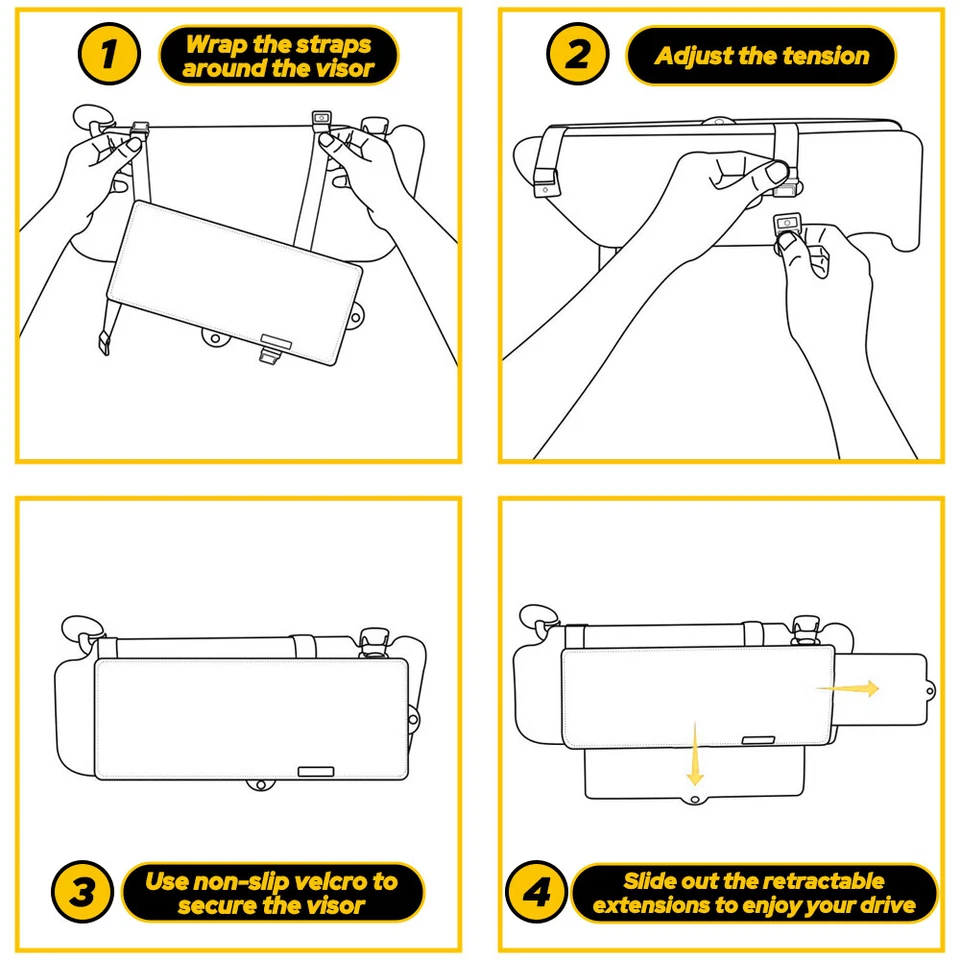 1 Wrap the straps around the visor

2 Adjust the tension

3 Use non-slip velcro to secure the visor

4 Slide out the retractable extensions to enjoy your drive