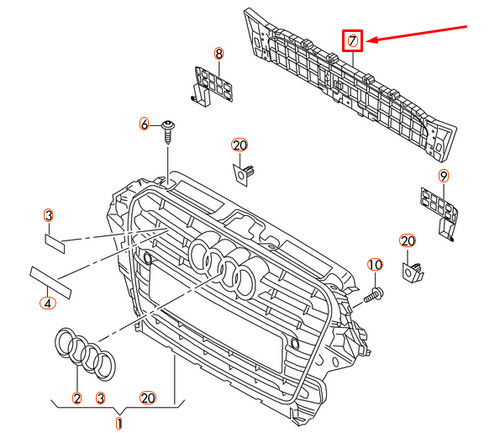 7
8
6
20
9
3
20
10
4
2
3
20
1