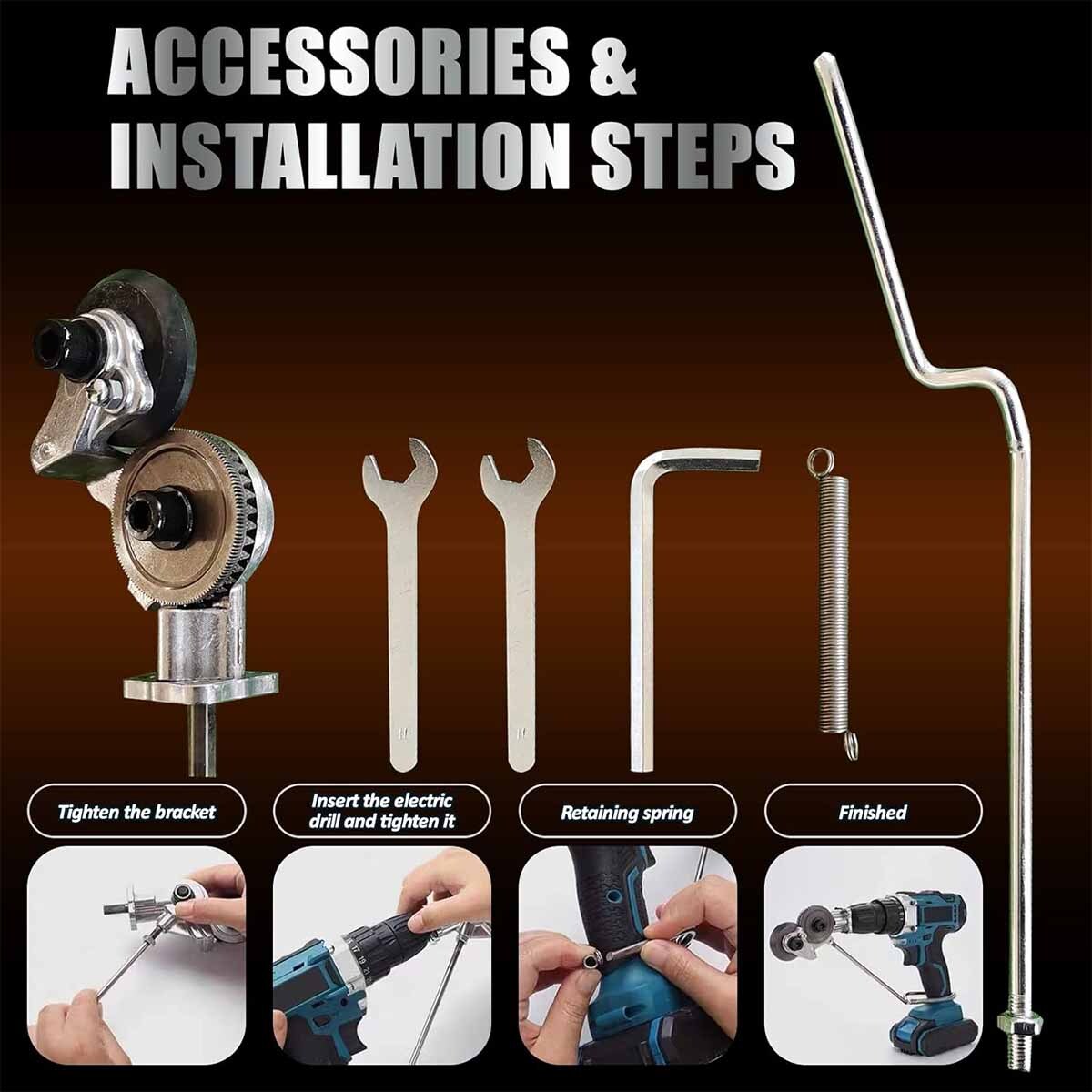 ACCESSORIES &
INSTALLATION STEPS

Tighten the bracket

Insert the electric drill and tighten it

Retaining spring

Finished