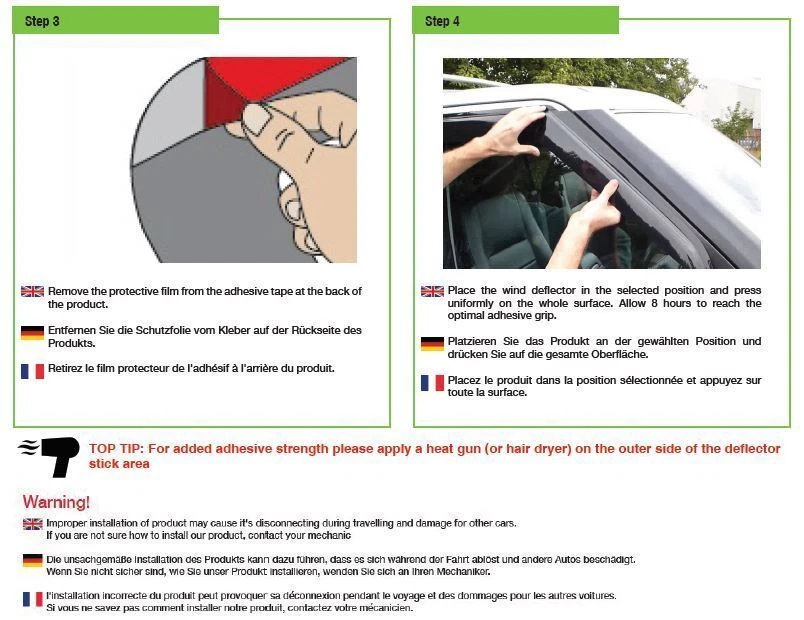 Step 3

Remove the protective film from the adhesive tape at the back of the product.

Entfernen Sie die Schutzfolie vom Kleber auf der Rückseite des Produkts.

Retirez le film protecteur de l'adhésif à l'arrière du produit.

Step 4

Place the wind deflector in the selected position and press uniformly on the whole surface. Allow 8 hours to reach the optimal adhesive grip.

Platzieren Sie das Produkt an der gewählten Position und drücken Sie auf die gesamte Oberfläche.

Placez le produit dans la position sélectionnée et appuyez sur toute la surface.

TOP TIP: For added adhesive strength please apply a heat gun (or hair dryer) on the outer side of the deflector stick area

Warning!

Improper installation of product may cause it's disconnecting during travelling and damage for other cars. If you are not sure how to install our product, contact your mechanic

Die unsachgemäße Installation des Produkts kann dazu führen, dass es sich während der Fahrt ablöst und andere Autos beschädigt. Wenn Sie nicht sicher sind, wie Sie unser Produkt installieren, wenden Sie sich an Ihren Mechaniker.

l'installation incorrecte du produit peut provoquer sa déconnexion pendant le voyage et des dommages pour les autres voitures. Si vous ne savez pas comment installer notre produit, contactez votre mécanicien.