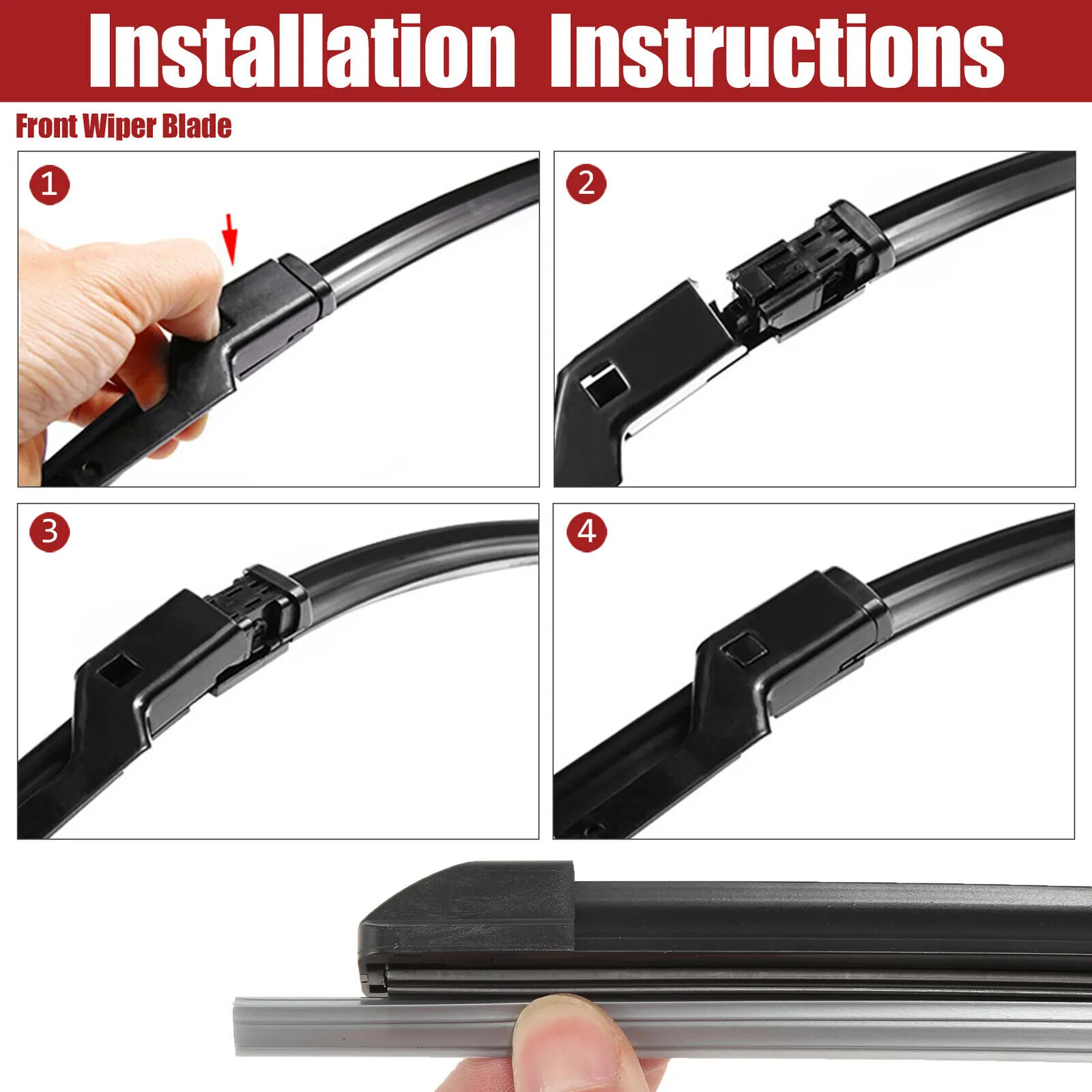 Installation Instructions

Front Wiper Blade

1

2

3

4