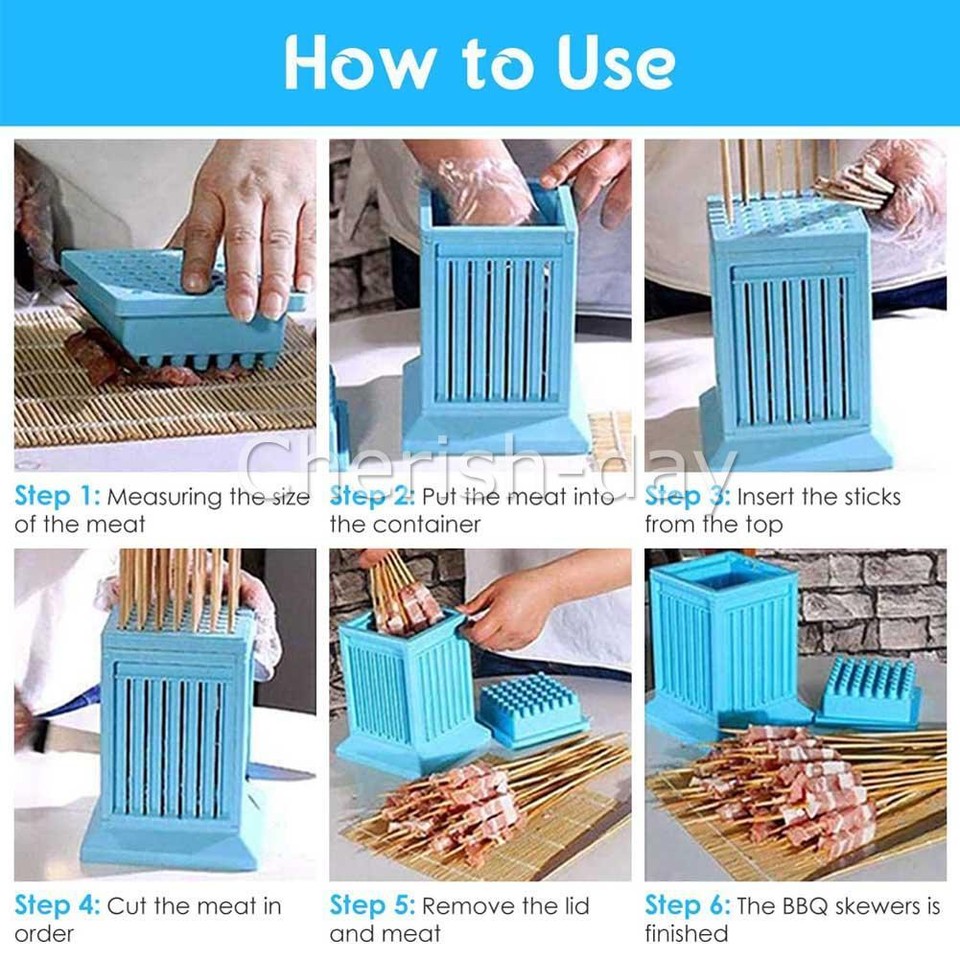 How to Use

Cherish-day

Step 1: Measuring the size of the meat

Step 2: Put the meat into the container

Step 3: Insert the sticks from the top

Step 4: Cut the meat in order

Step 5: Remove the lid and meat

Step 6: The BBQ skewers is finished