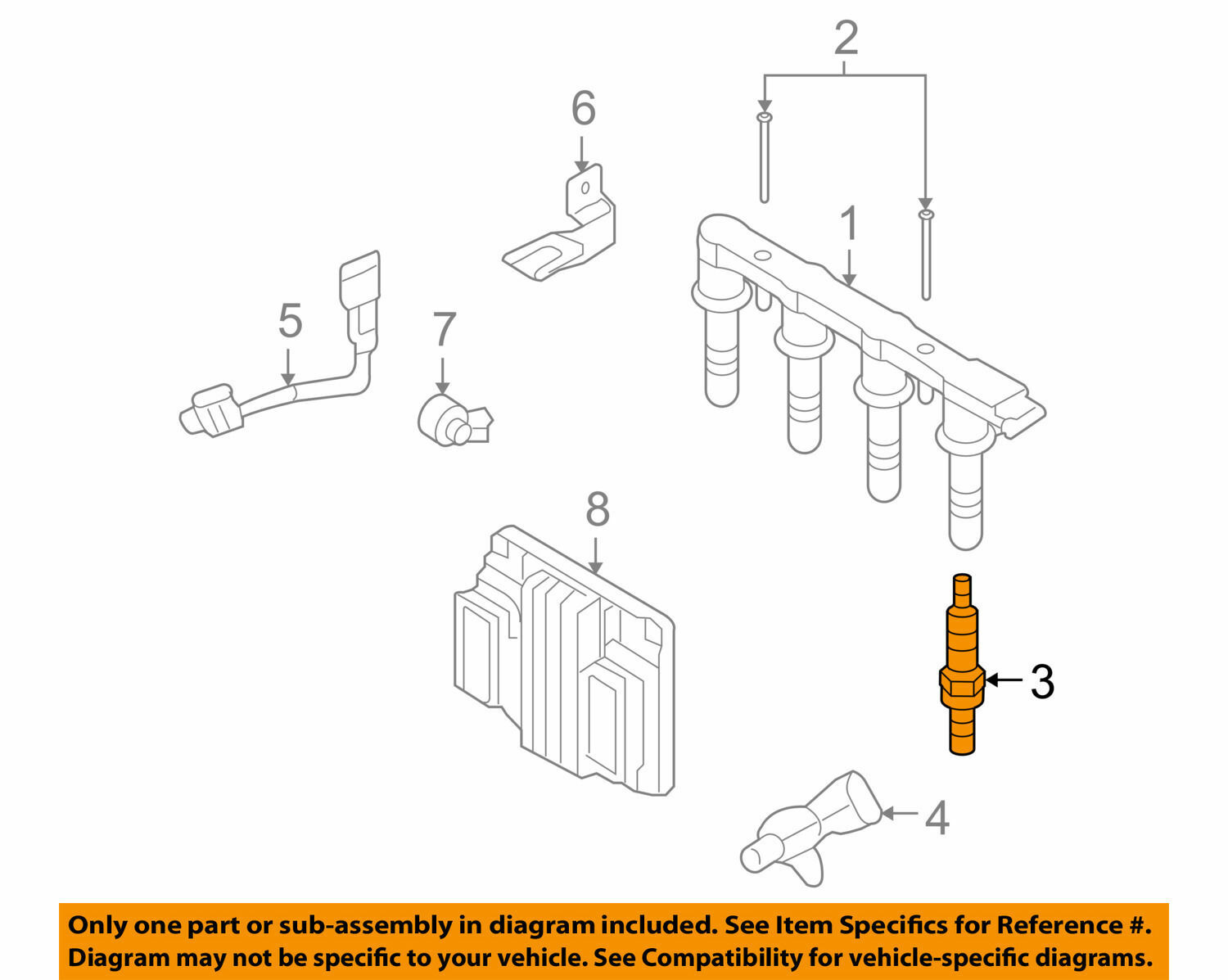 2
6
1
5
7
8
3
4

Only one part or sub-assembly in diagram included. See Item Specifics for Reference #. Diagram may not be specific to your vehicle. See Compatibility for vehicle-specific diagrams.