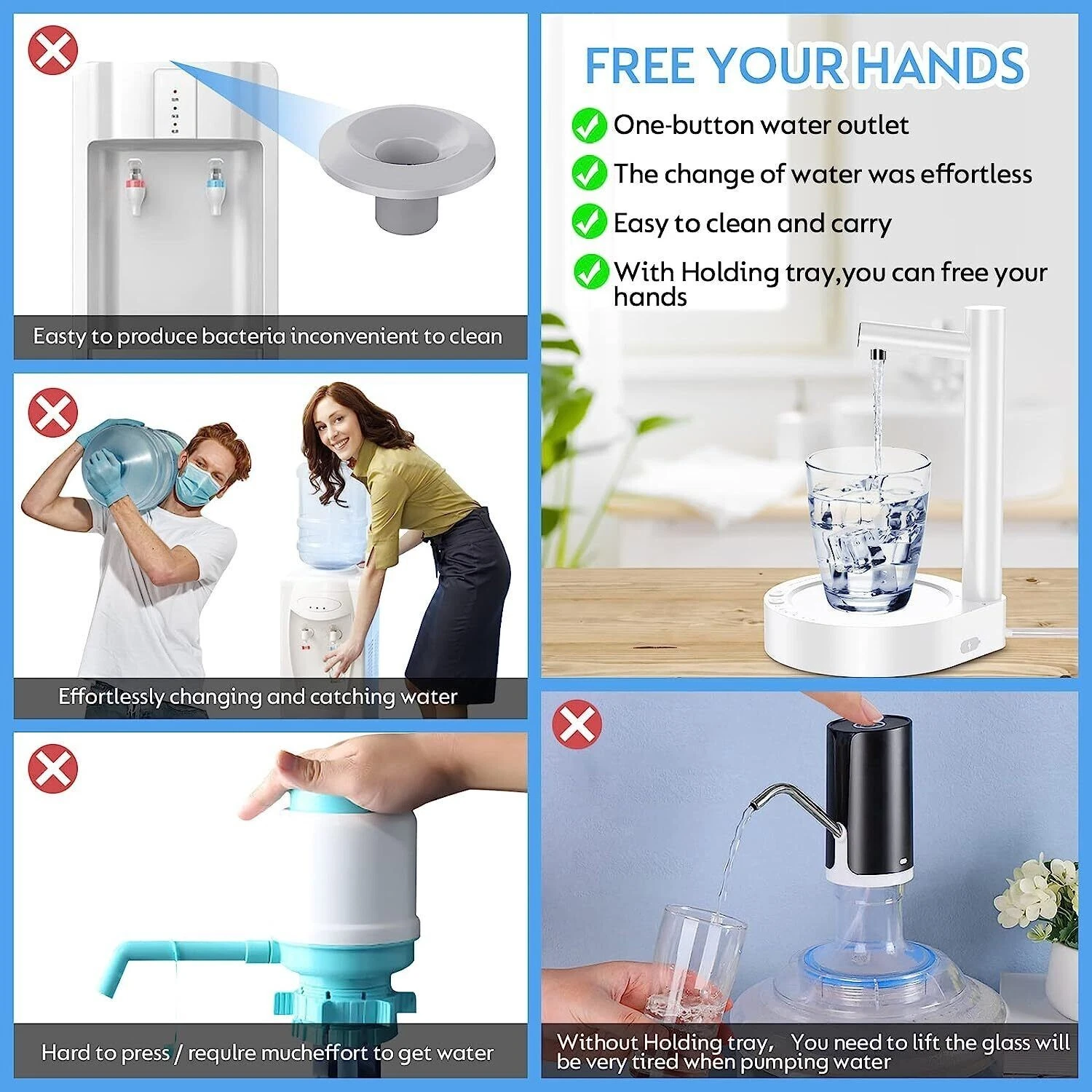 Easty to produce bacteria inconvenient to clean

Effortlessly changing and catching water

Hard to press / requlre mucheffort to get water

FREE YOUR HANDS

One-button water outlet

The change of water was effortless

Easy to clean and carry

With Holding tray,you can free your hands

Without Holding tray, You need to lift the glass will be very tired when pumping water