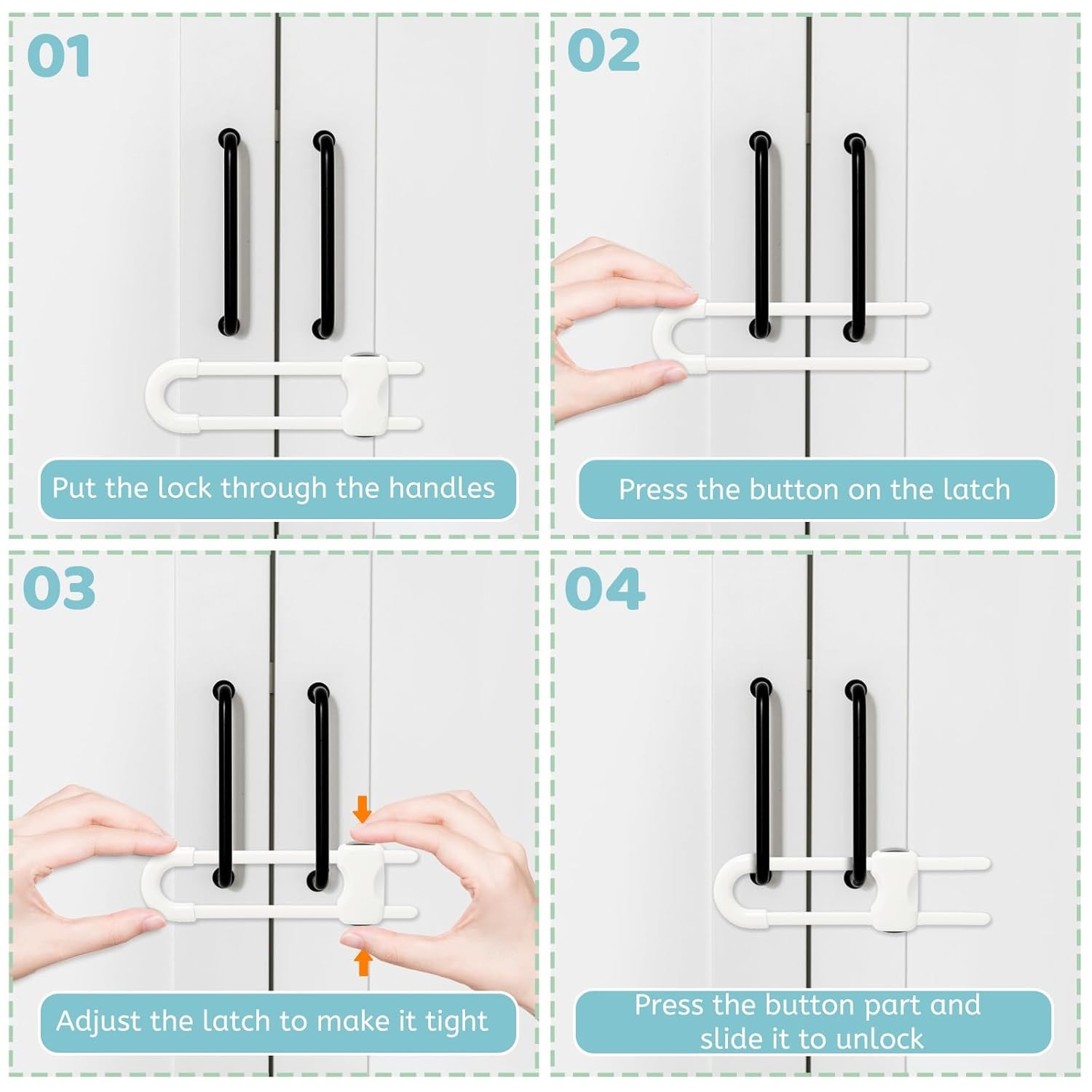 01

Put the lock through the handles

02

Press the button on the latch

03

Adjust the latch to make it tight

04

Press the button part and slide it to unlock