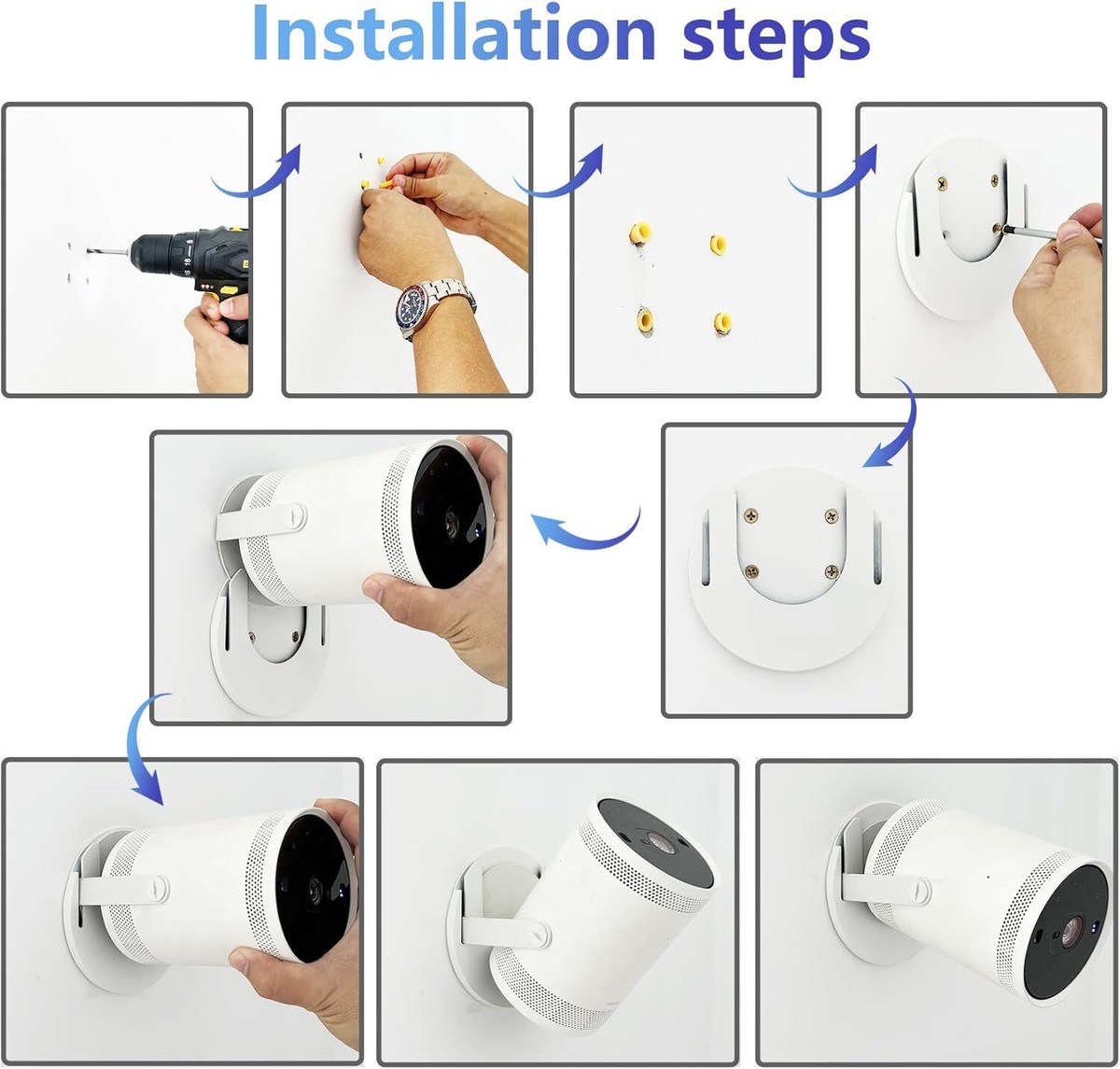 Installation steps