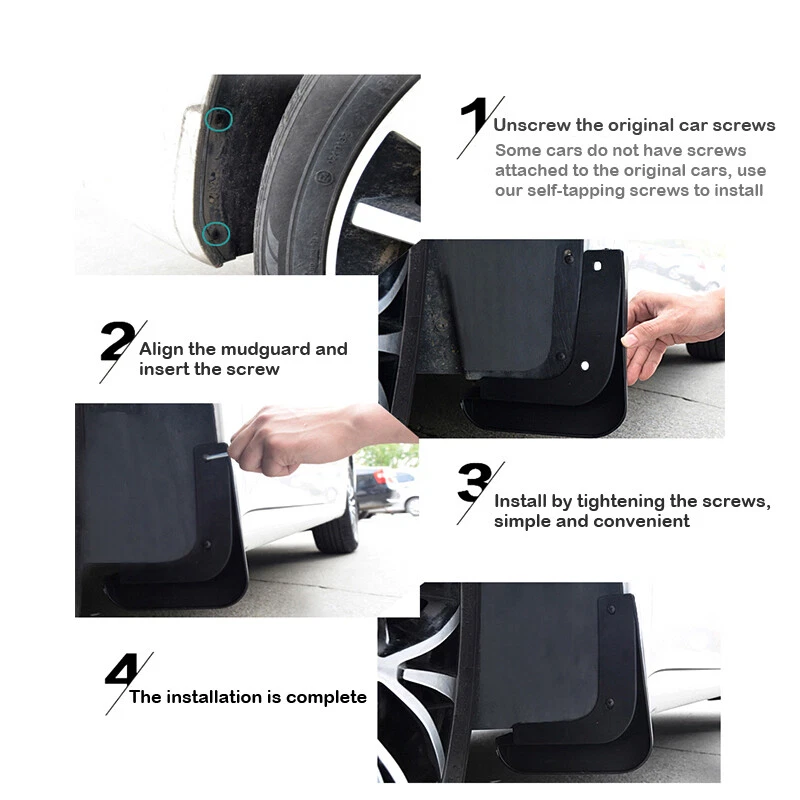 1 Unscrew the original car screws
Some cars do not have screws attached to the original cars, use our self-tapping screws to install

2 Align the mudguard and insert the screw

3 Install by tightening the screws, simple and convenient

4 The installation is complete